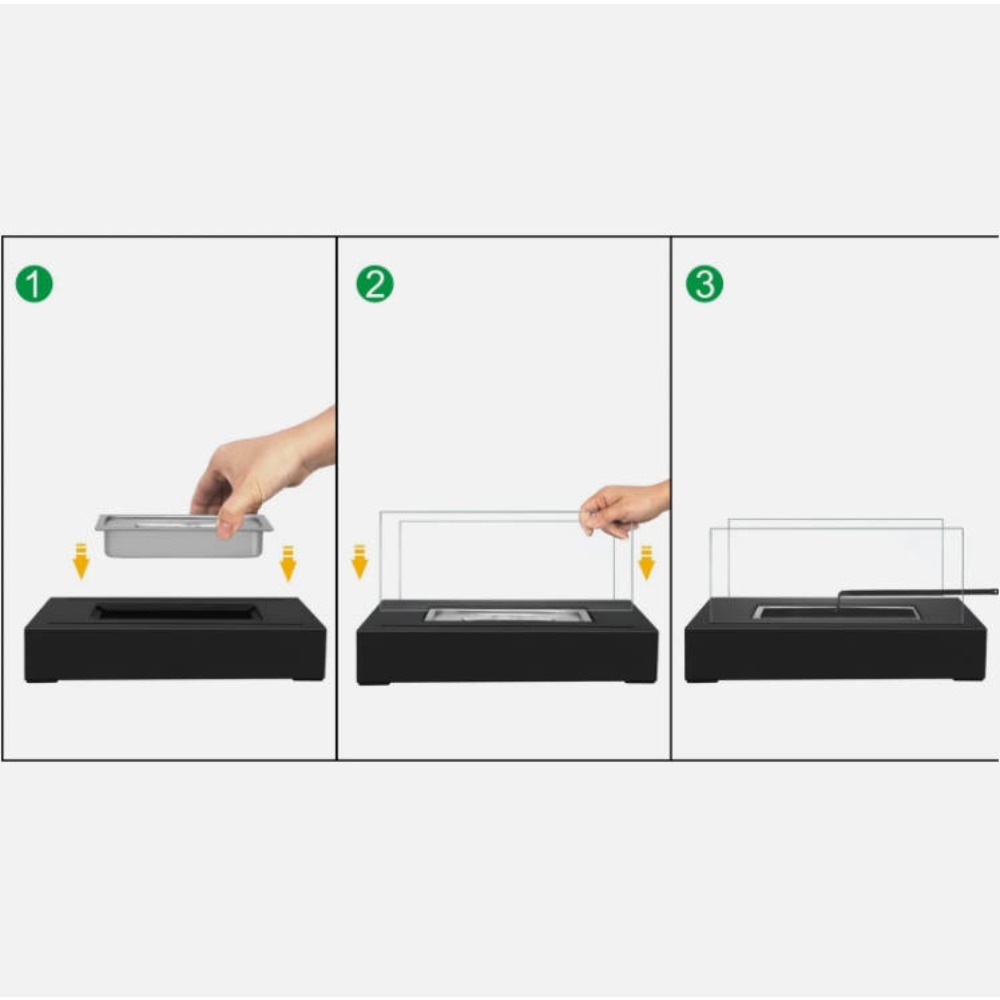 1

2

3