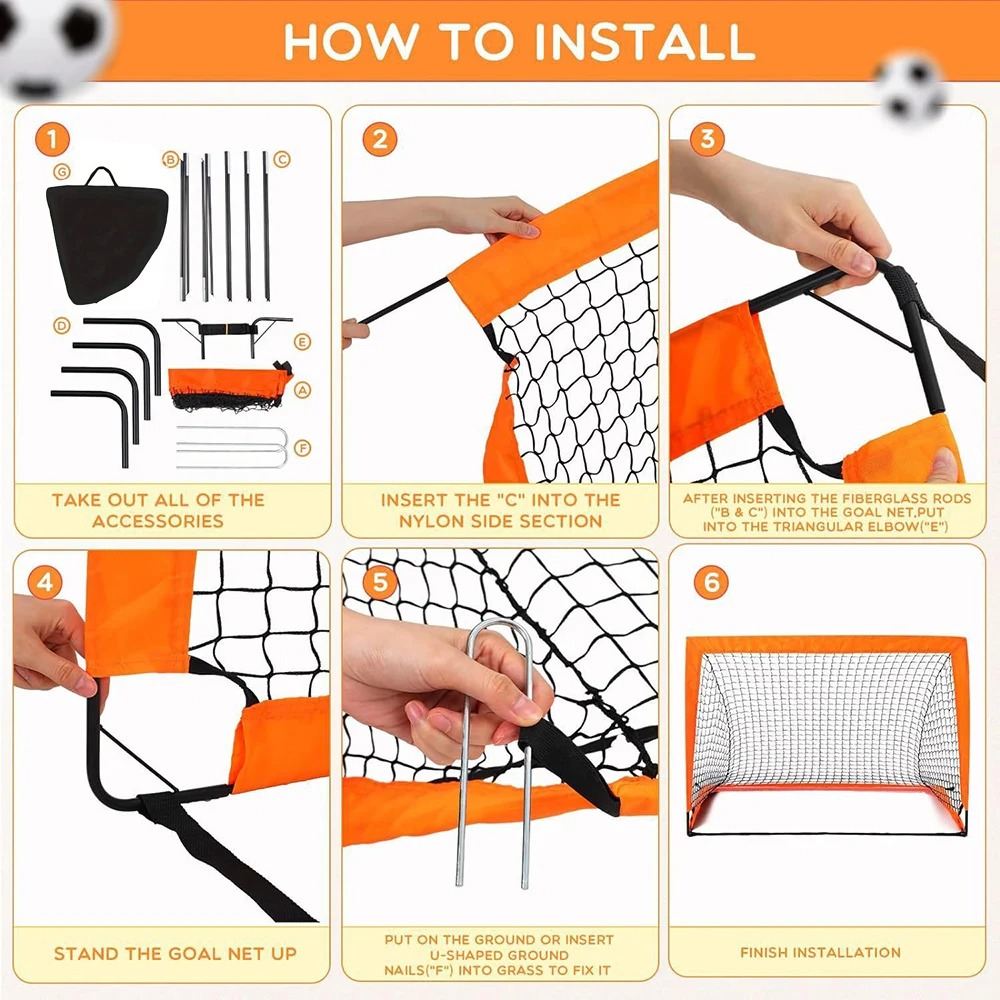 HOW TO INSTALL

1

G B C D E A F

TAKE OUT ALL OF THE ACCESSORIES

2

INSERT THE "C" INTO THE NYLON SIDE SECTION

3

AFTER INSERTING THE FIBERGLASS RODS ("B & C") INTO THE GOAL NET,PUT INTO THE TRIANGULAR ELBOW("E")

4

STAND THE GOAL NET UP

5

PUT ON THE GROUND OR INSERT U-SHAPED GROUND NAILS("F") INTO GRASS TO FIX IT

6

FINISH INSTALLATION