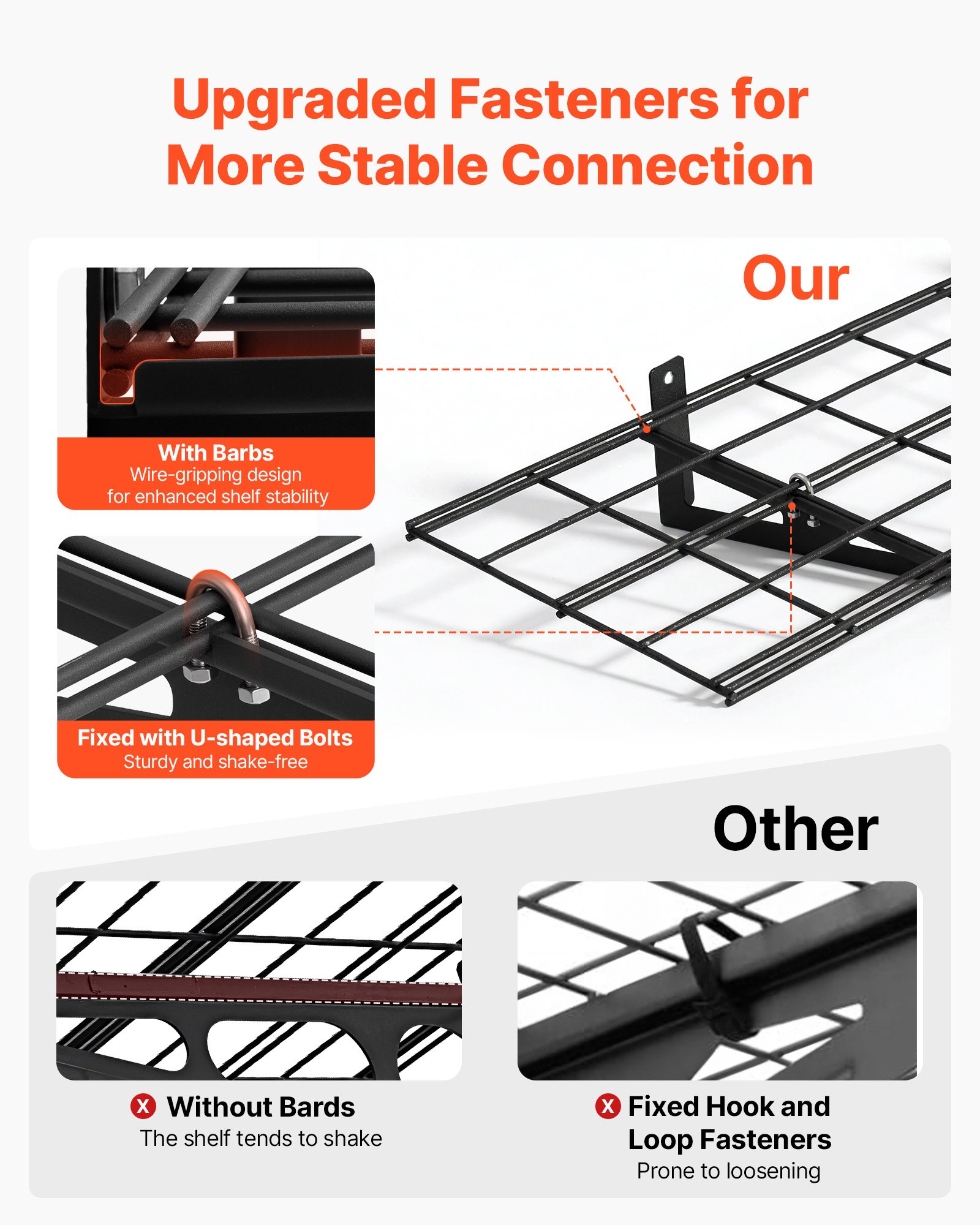 Upgraded Fasteners for More Stable Connection

Our

With Barbs
Wire-gripping design for enhanced shelf stability

Fixed with U-shaped Bolts
Sturdy and shake-free

Other

X Without Bards
The shelf tends to shake

X Fixed Hook and Loop Fasteners
Prone to loosening