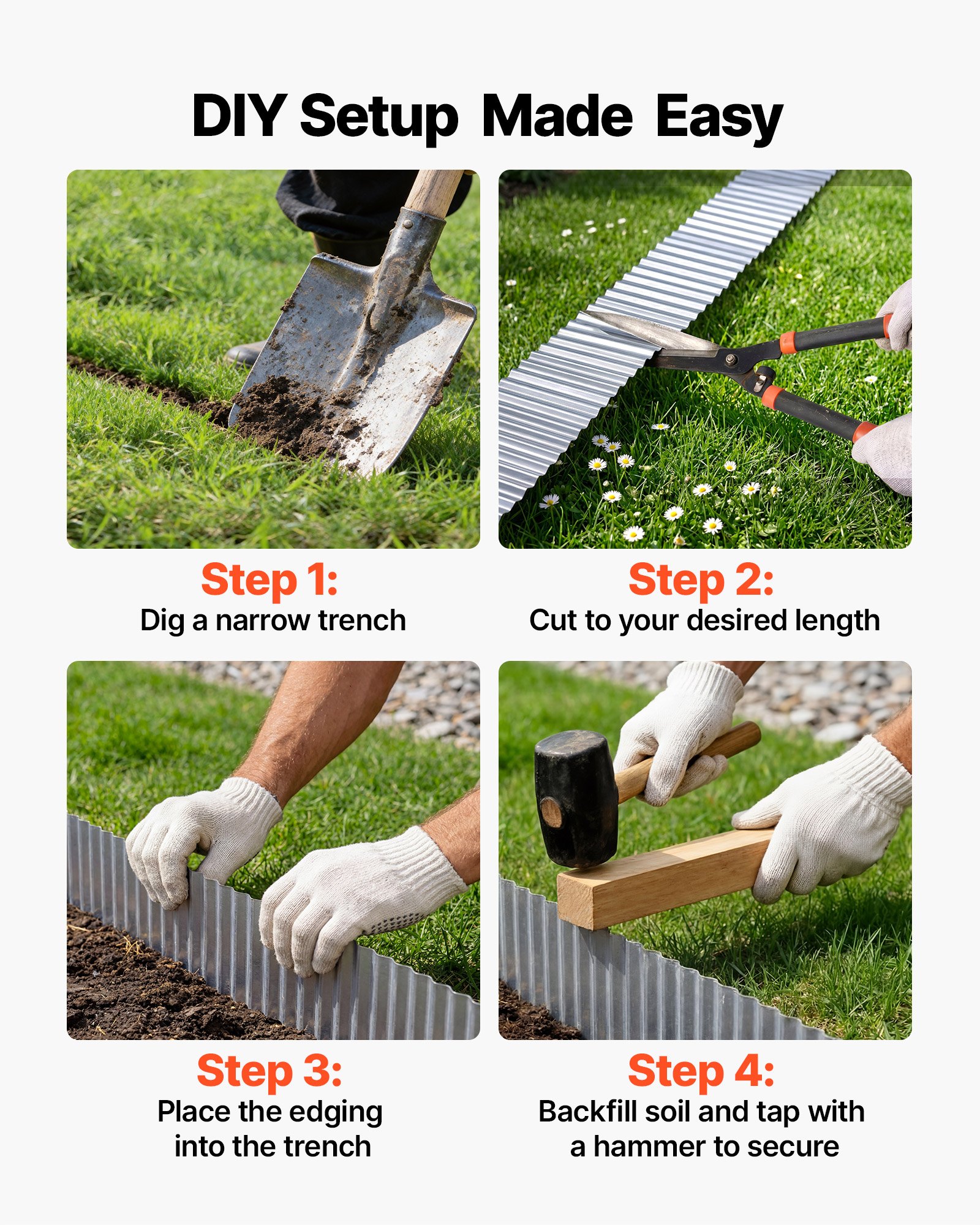 DIY Setup Made Easy

Step 1:
Dig a narrow trench

Step 2:
Cut to your desired length

Step 3:
Place the edging into the trench

Step 4:
Backfill soil and tap with a hammer to secure