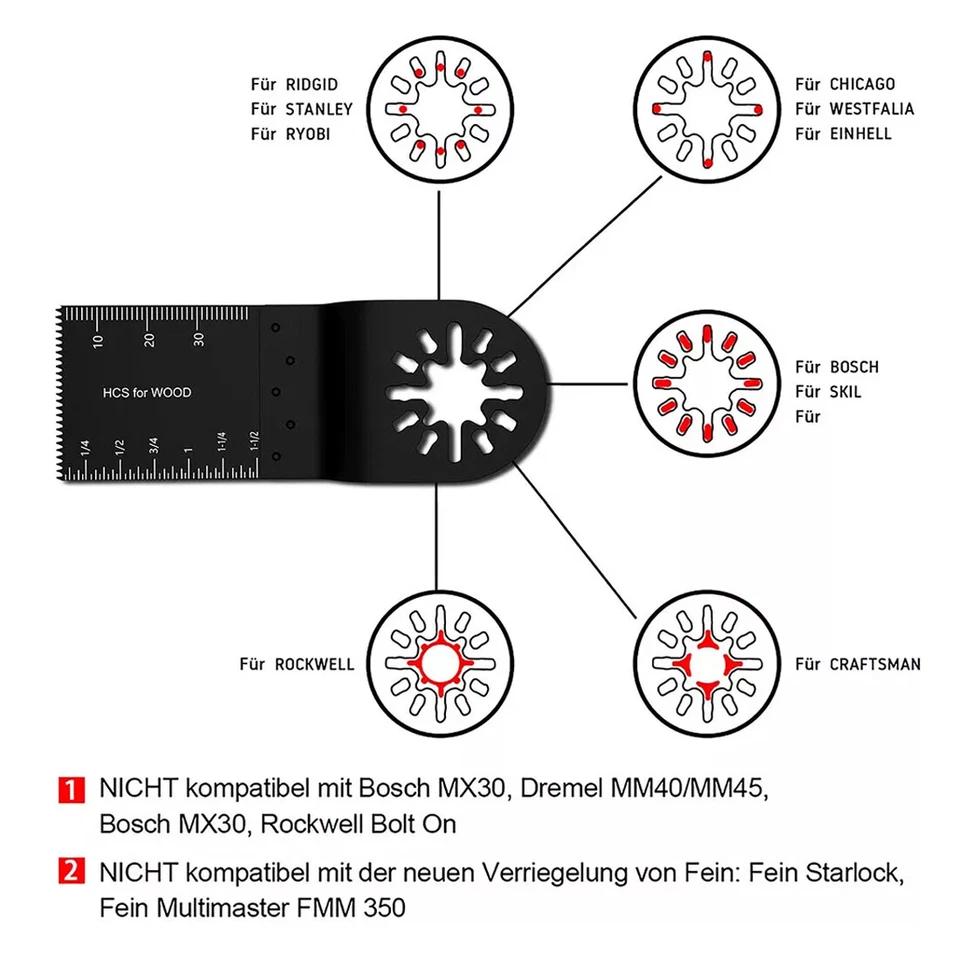 Für RIDGID
Für STANLEY
Für RYOBI

Für CHICAGO
Für WESTFALIA
Für EINHELL

10 20 30

HCS for WOOD

1/4 1/2 3/4 1 1-1/4 1-1/2

Für BOSCH
Für SKIL
Für

Für ROCKWELL

Für CRAFTSMAN

1 NICHT kompatibel mit Bosch MX30, Dremel MM40/MM45, Bosch MX30, Rockwell Bolt On

2 NICHT kompatibel mit der neuen Verriegelung von Fein: Fein Starlock, Fein Multimaster FMM 350