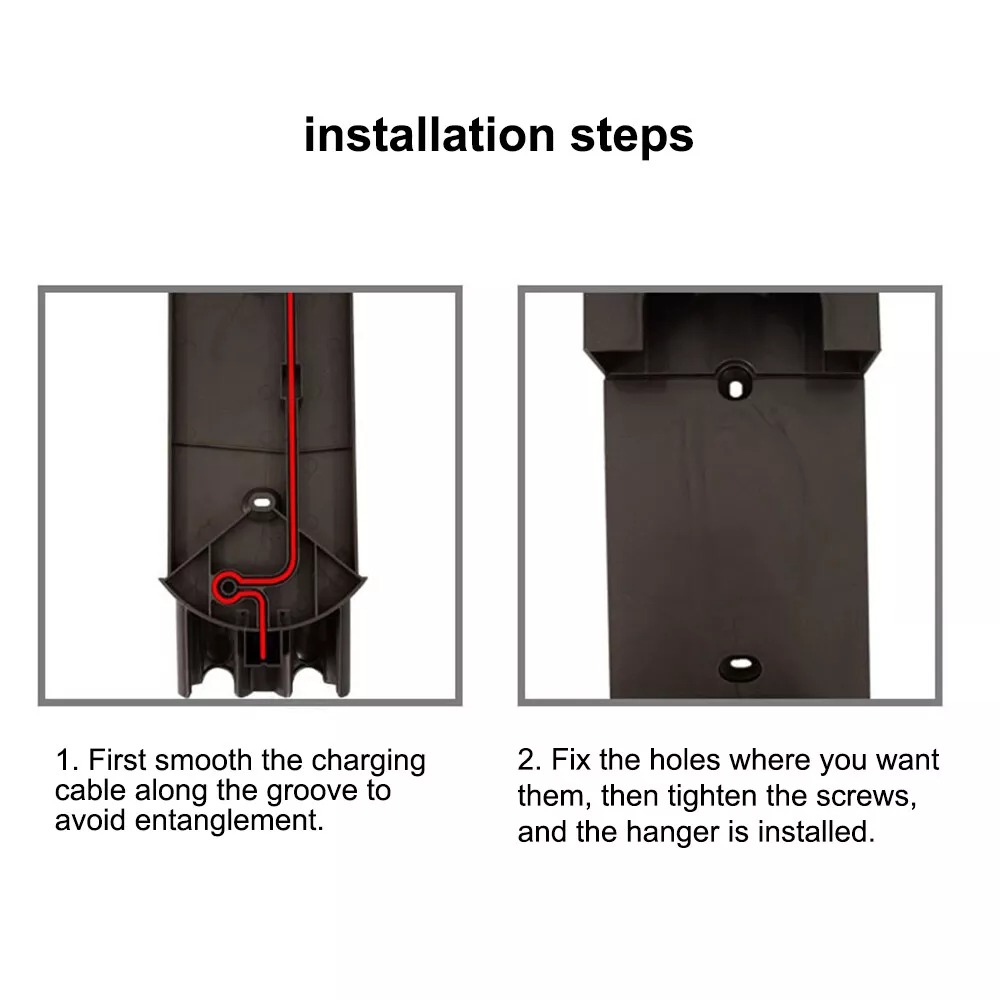 installation steps

1. First smooth the charging cable along the groove to avoid entanglement.

2. Fix the holes where you want them, then tighten the screws, and the hanger is installed.