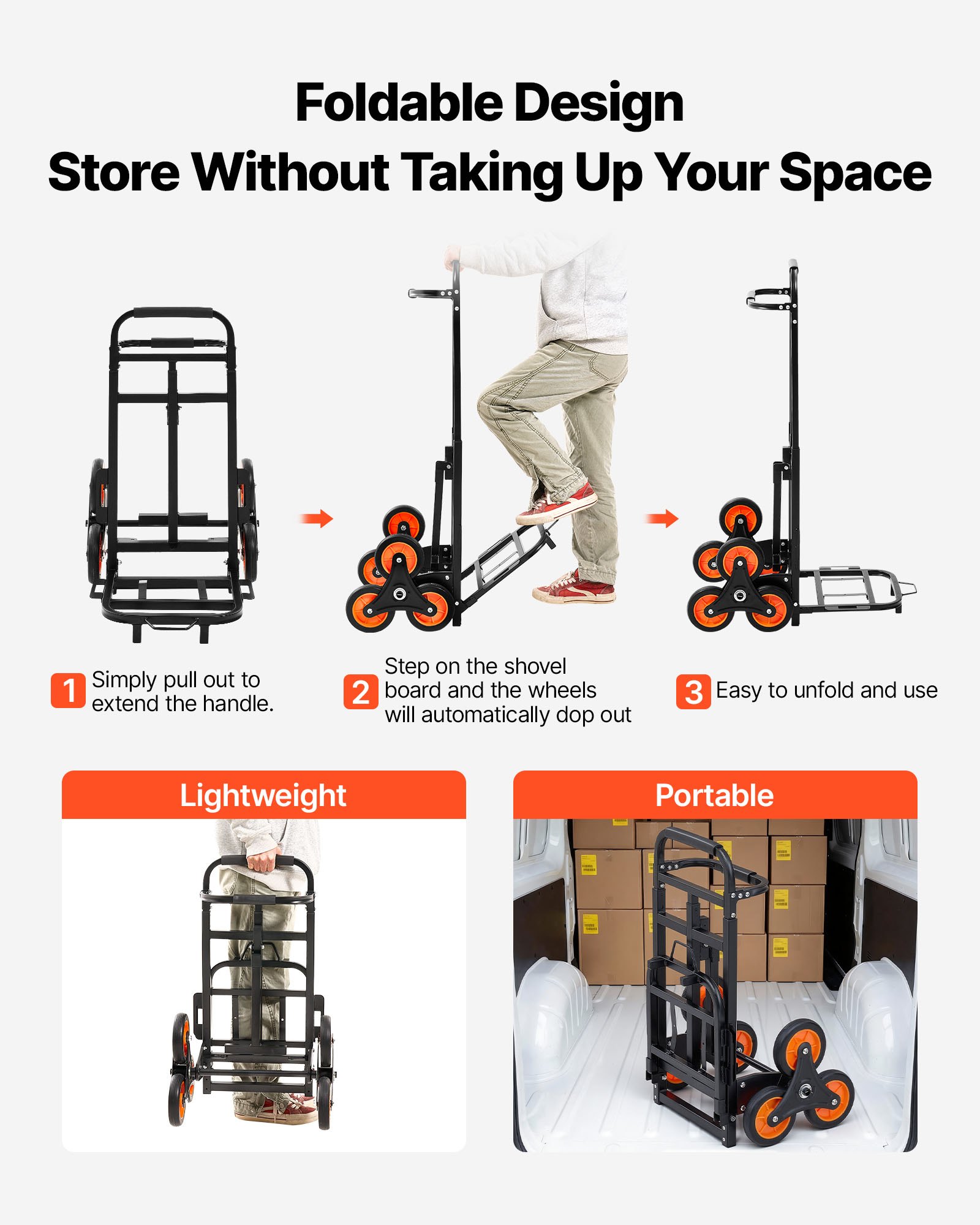 Foldable Design
Store Without Taking Up Your Space

1 Simply pull out to extend the handle.

2 Step on the shovel board and the wheels will automatically dop out

3 Easy to unfold and use

Lightweight

Portable