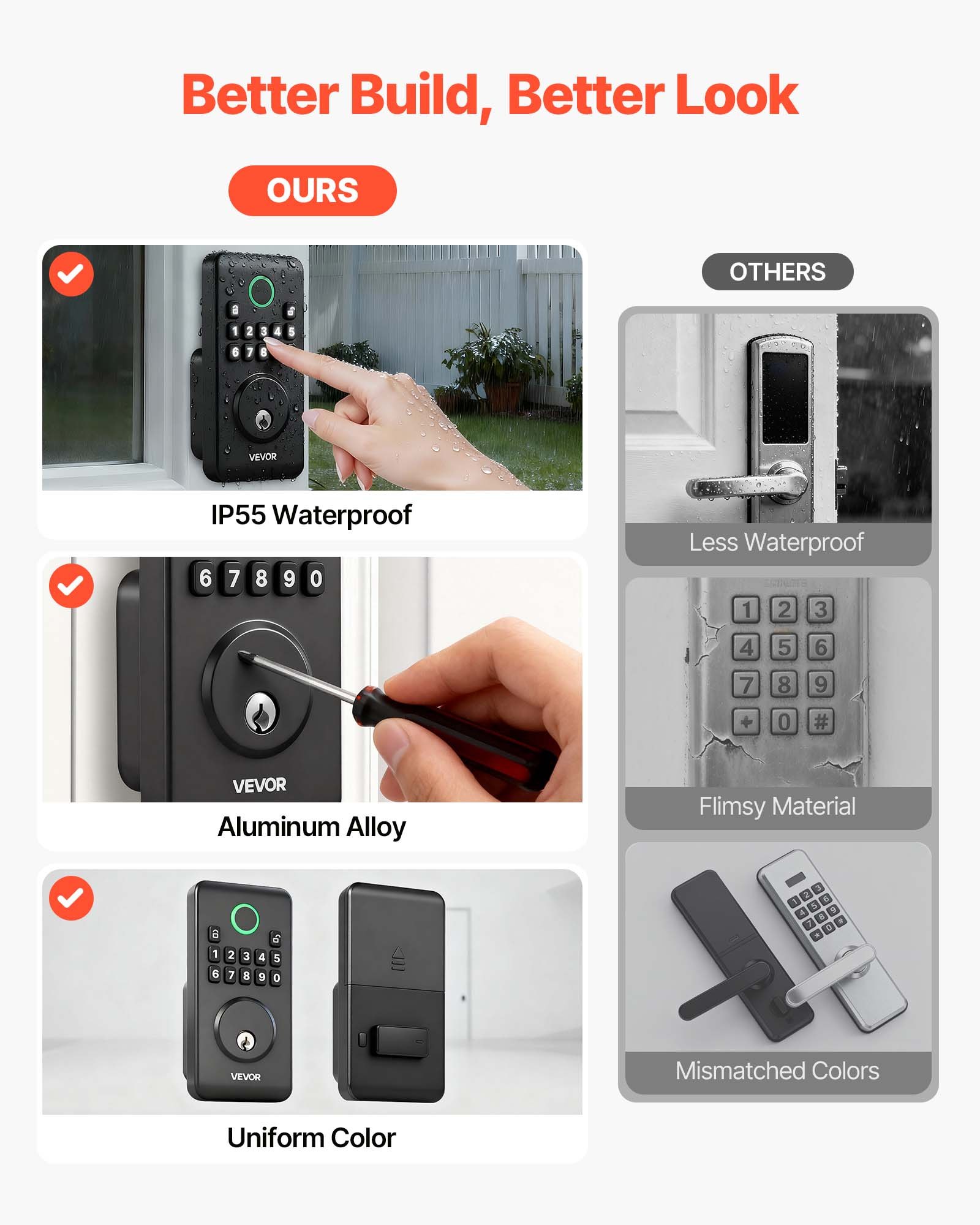 Better Build, Better Look

OURS

1 2 3 4 5
6 7 8
VEVOR

IP55 Waterproof

6 7 8 9 0
VEVOR

Aluminum Alloy

1 2 3 4 5
6 7 8 9 0
VEVOR

Uniform Color

OTHERS

Less Waterproof

1 2 3
4 5 6
7 8 9
+ 0 #

Flimsy Material

1 2 3
4 5 6
7 8 9
* 0 #

Mismatched Colors