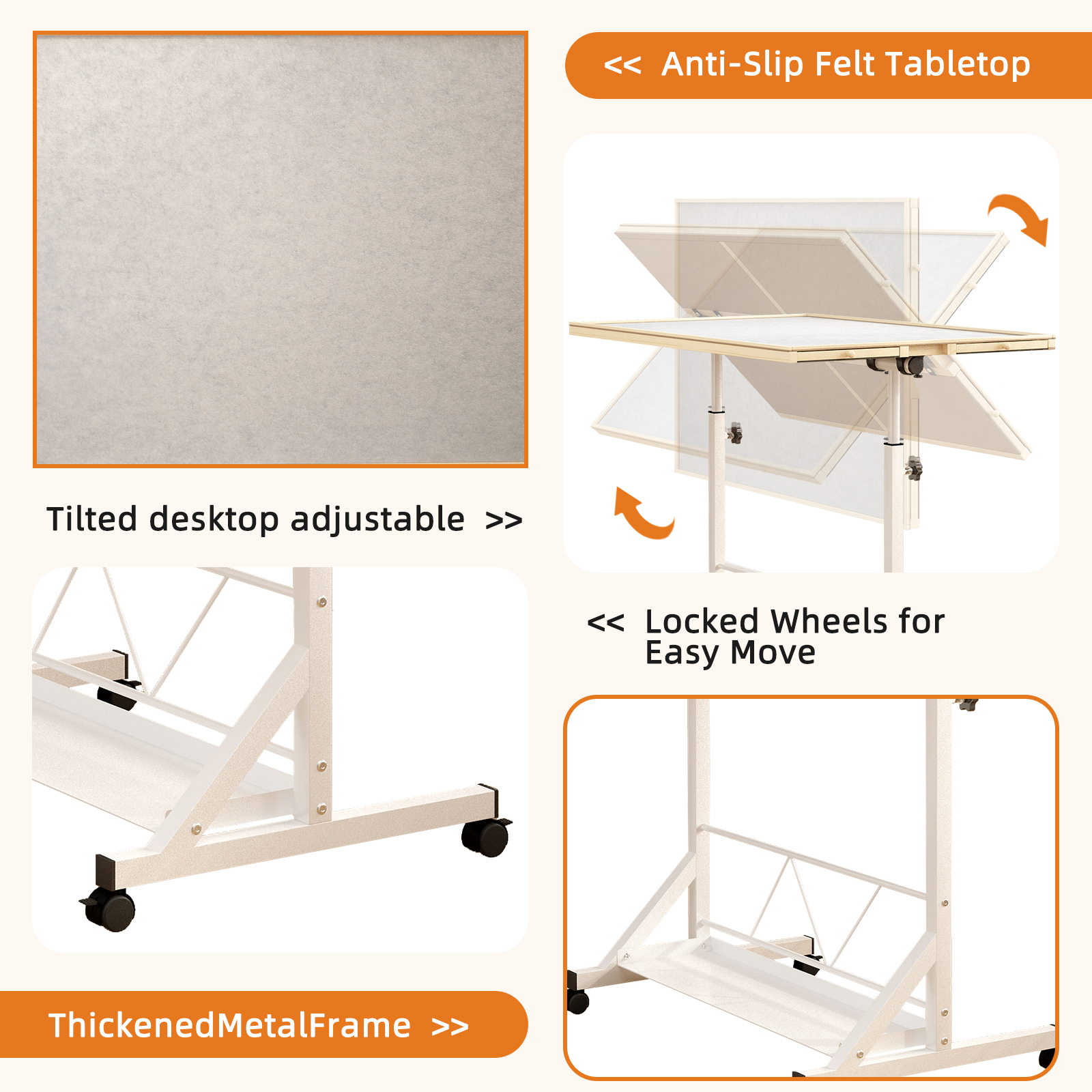 << Anti-Slip Felt Tabletop

Tilted desktop adjustable >>

<< Locked Wheels for Easy Move

ThickenedMetalFrame >>