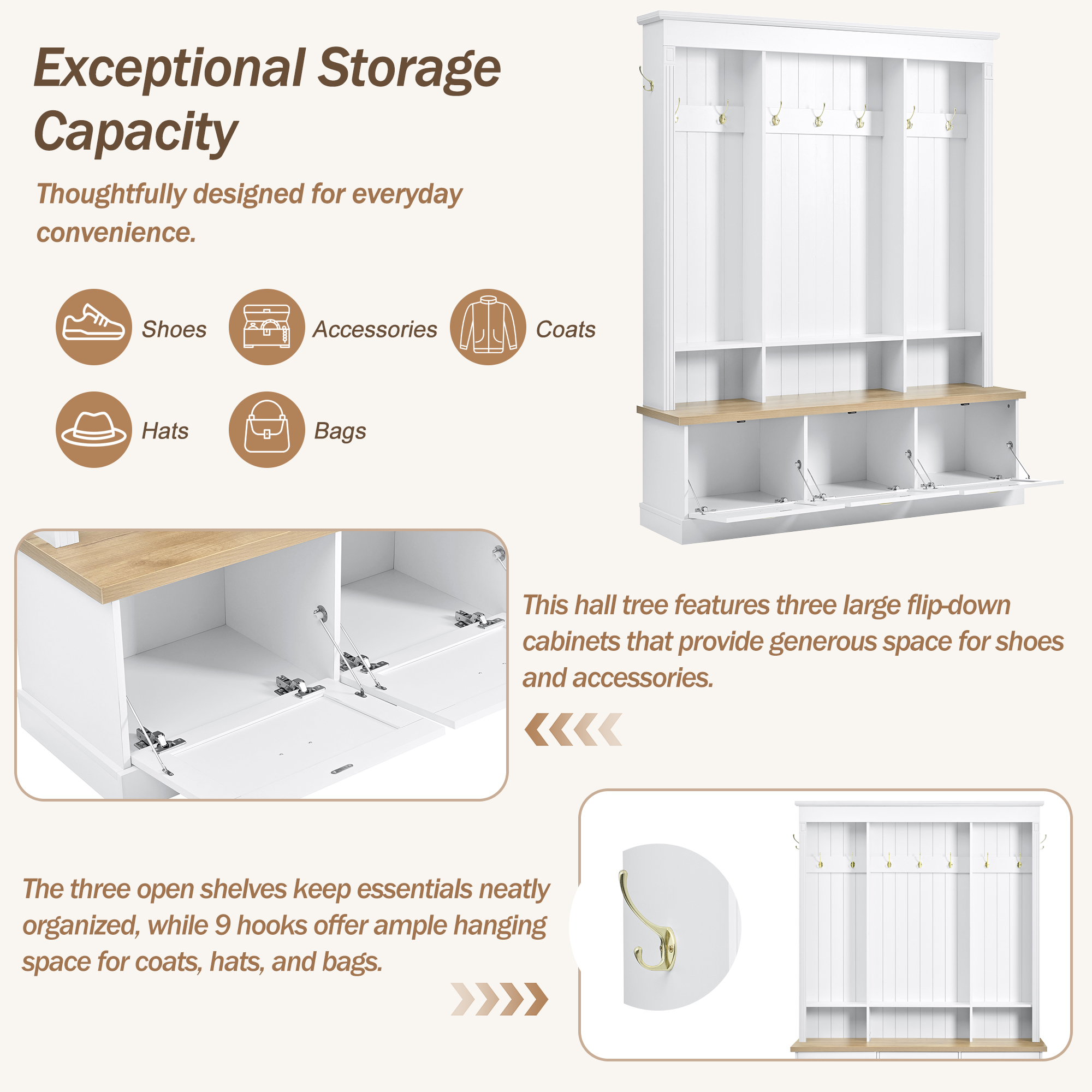 Exceptional Storage Capacity

Thoughtfully designed for everyday convenience.

Shoes

Accessories

Coats

Hats

Bags

This hall tree features three large flip-down cabinets that provide generous space for shoes and accessories.

The three open shelves keep essentials neatly organized, while 9 hooks offer ample hanging space for coats, hats, and bags.