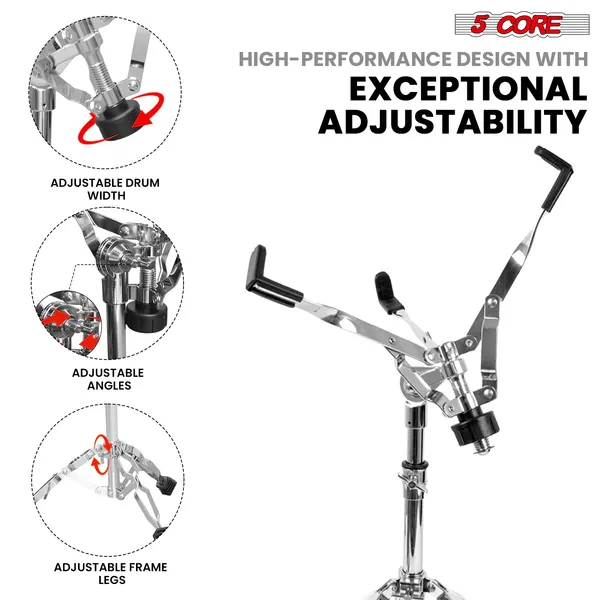 5 CORE

HIGH-PERFORMANCE DESIGN WITH
EXCEPTIONAL ADJUSTABILITY

ADJUSTABLE DRUM WIDTH

ADJUSTABLE ANGLES

ADJUSTABLE FRAME LEGS