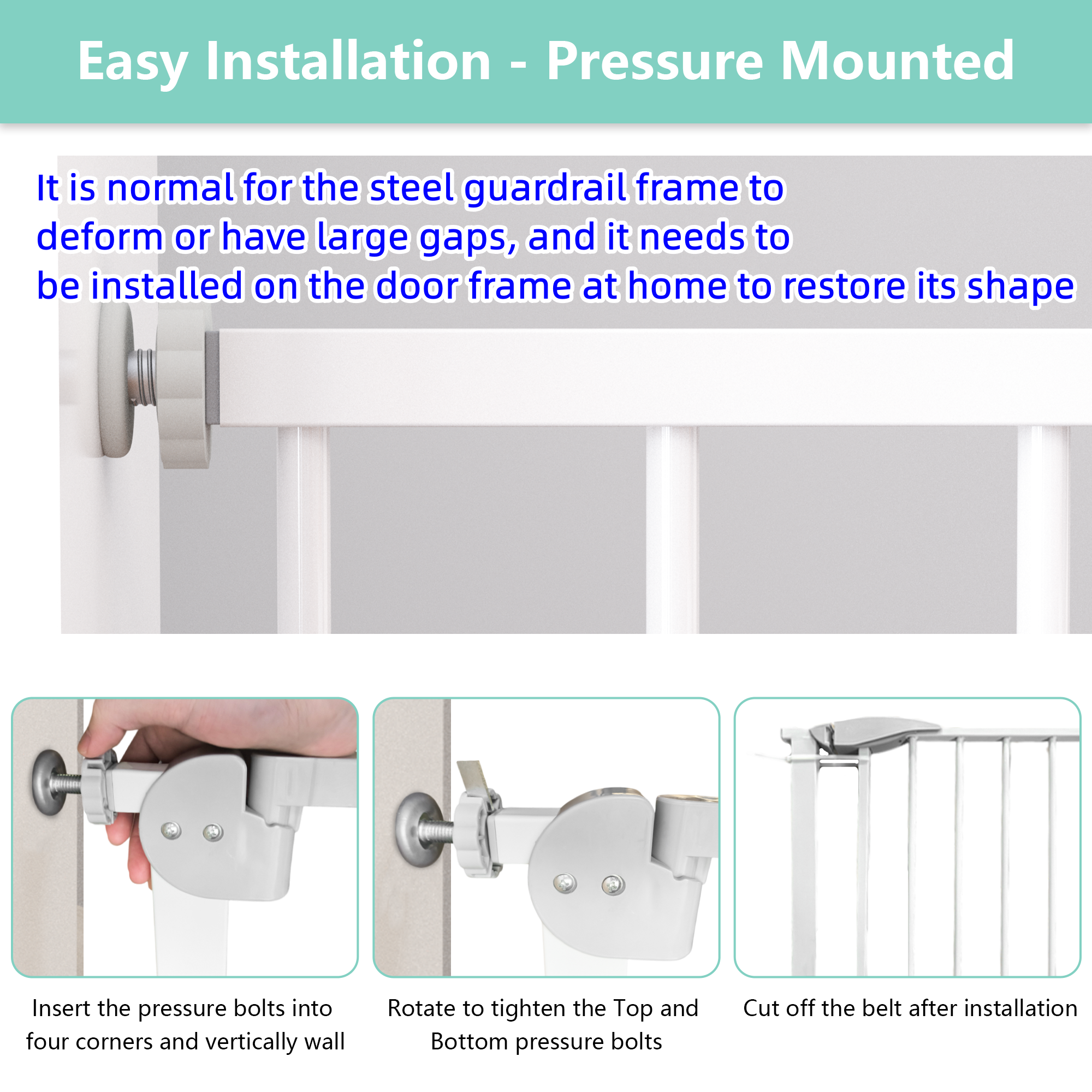 Easy Installation - Pressure Mounted

It is normal for the steel guardrail frame to deform or have large gaps, and it needs to be installed on the door frame at home to restore its shape

Insert the pressure bolts into four corners and vertically wall

Rotate to tighten the Top and Bottom pressure bolts

Cut off the belt after installation