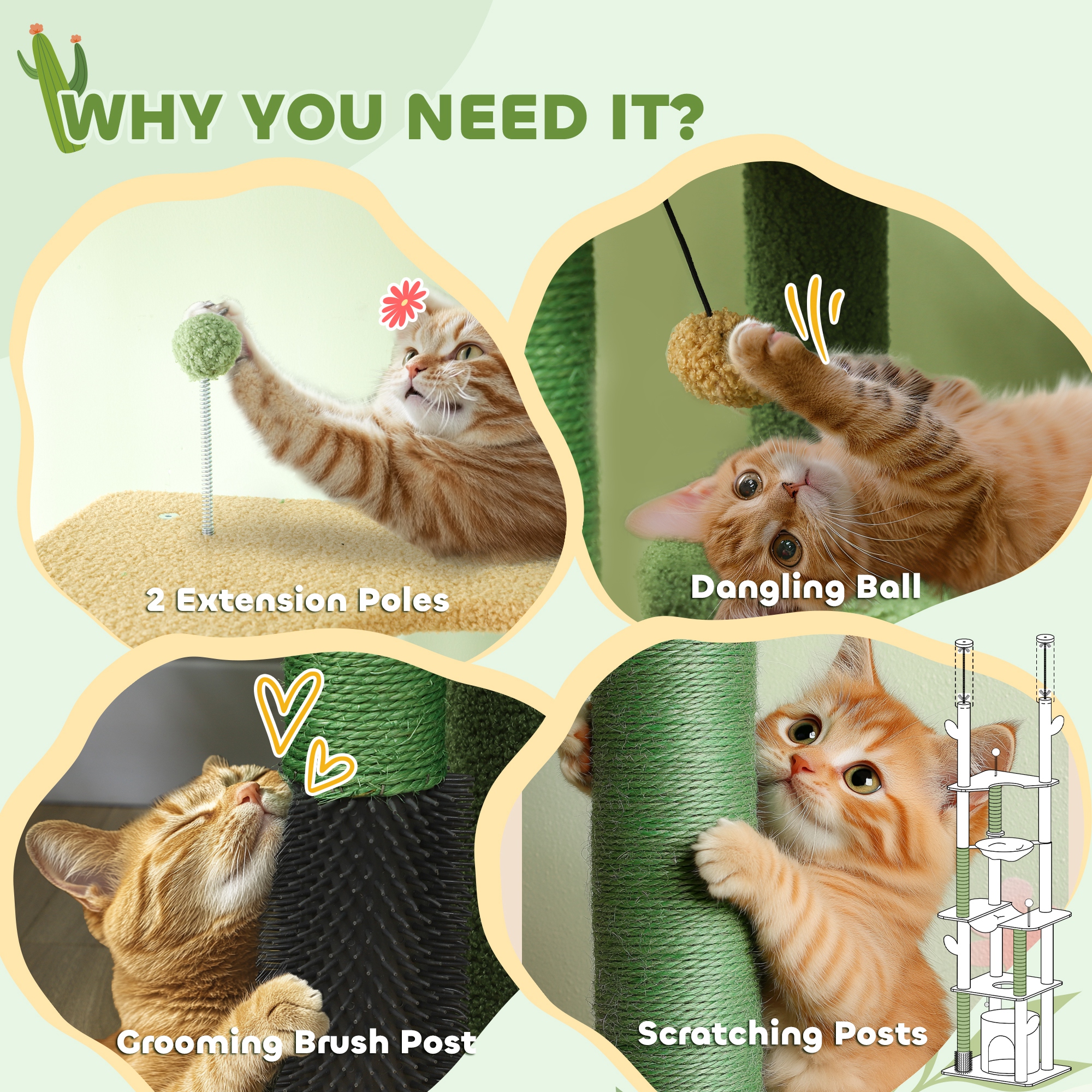 WHY YOU NEED IT?

2 Extension Poles

Dangling Ball

Grooming Brush Post

Scratching Posts