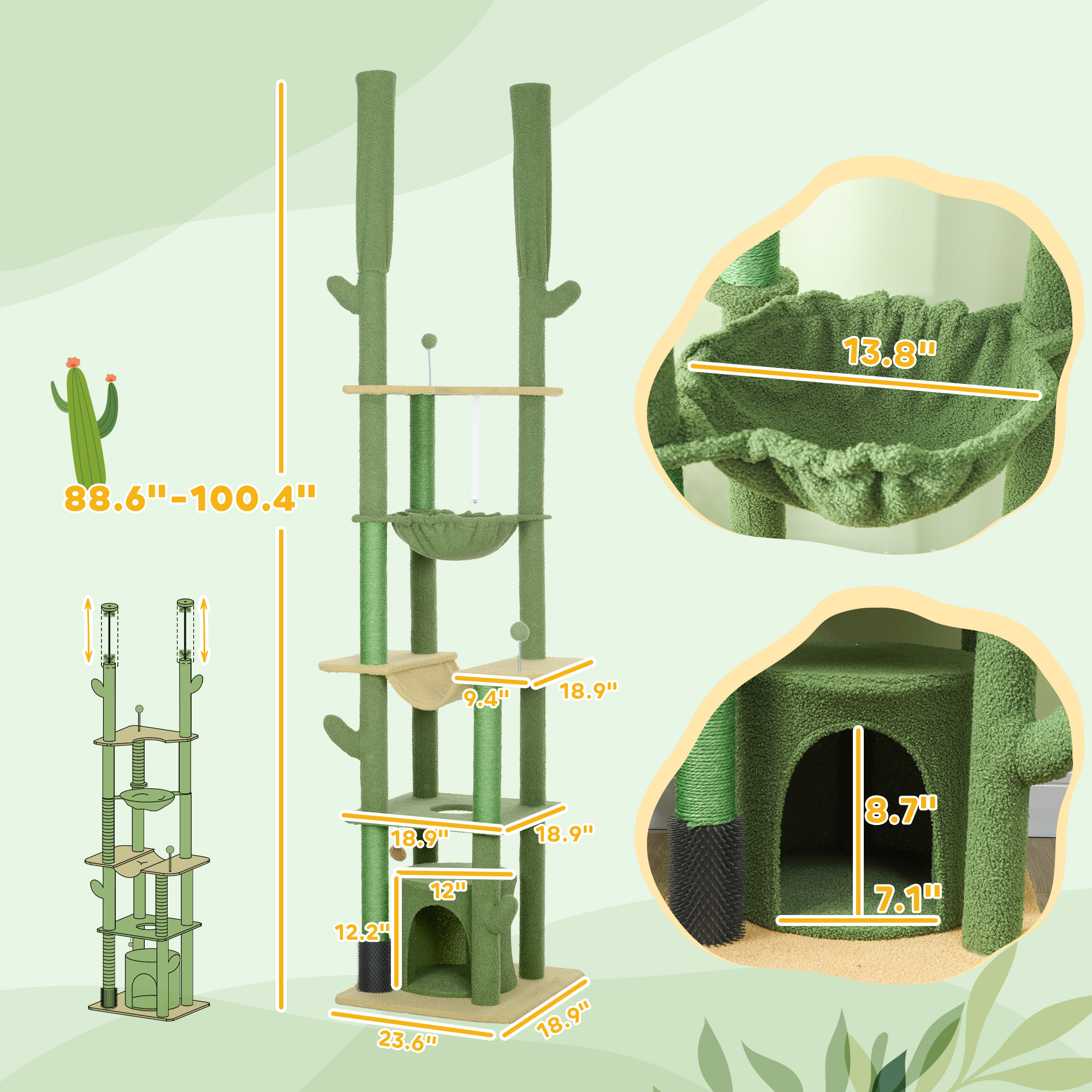 88.6"-100.4"

9.4"

18.9"

18.9"

18.9"

12"

12.2"

23.6"

18.9"

13.8"

8.7"

7.1"