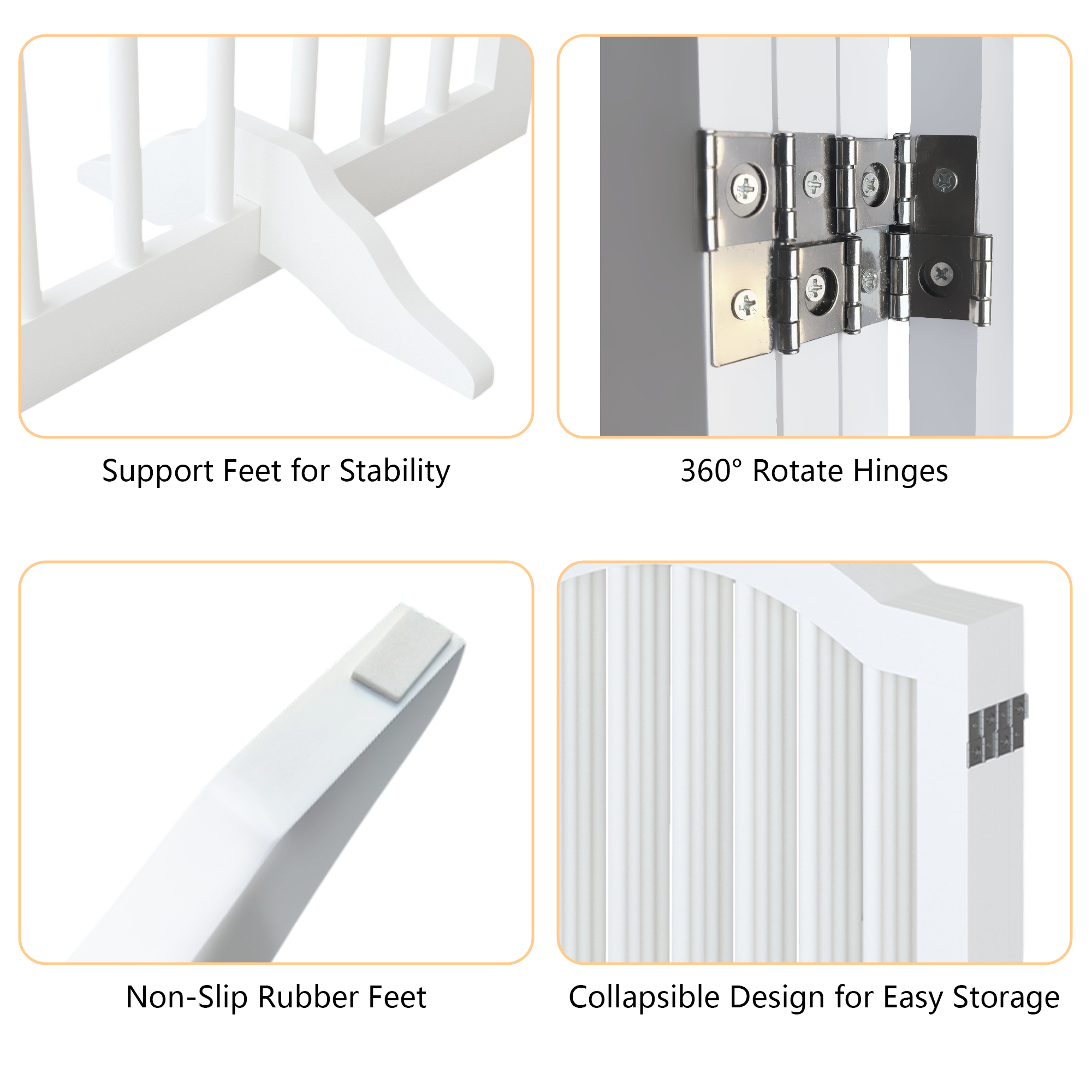 Support Feet for Stability

360° Rotate Hinges

Non-Slip Rubber Feet

Collapsible Design for Easy Storage