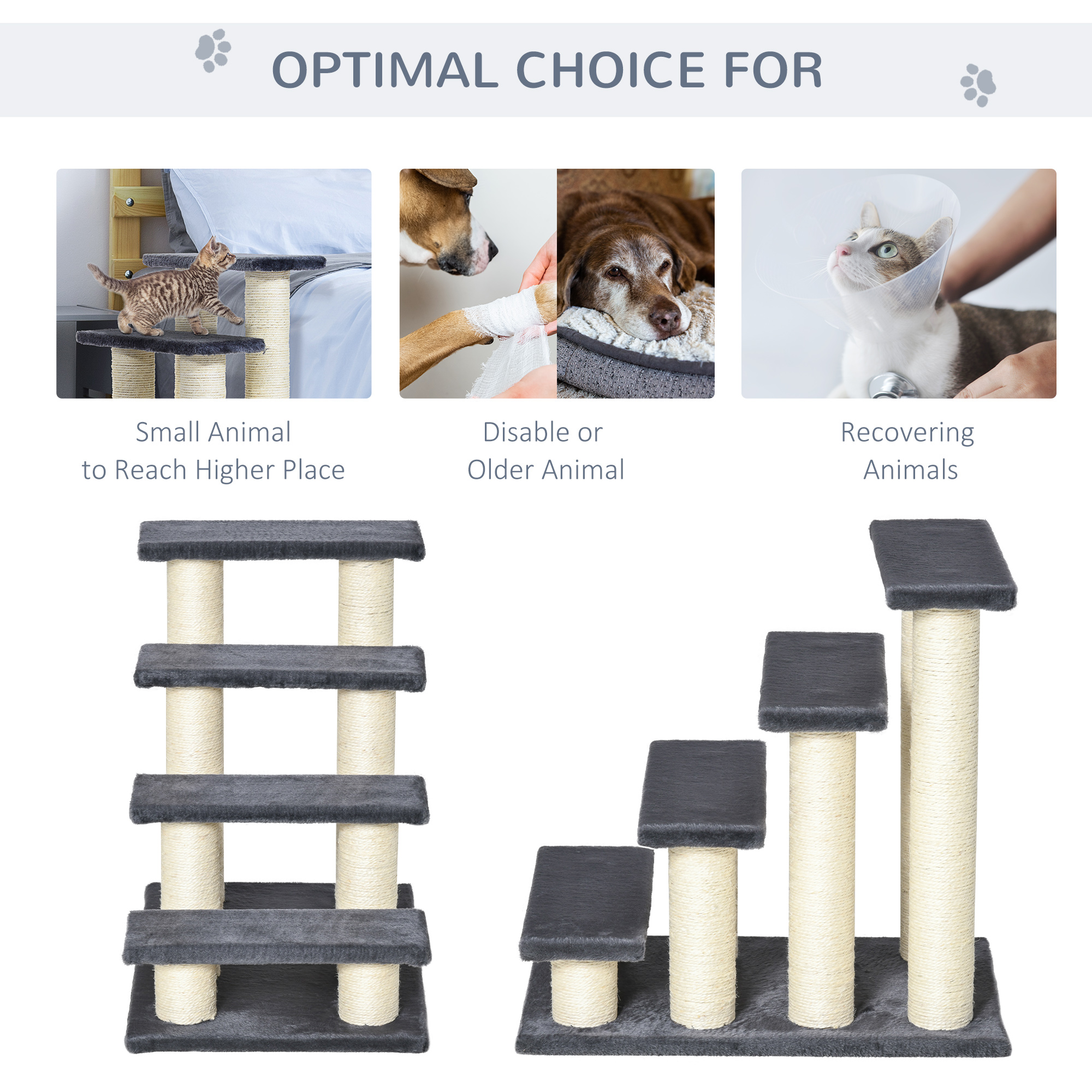 OPTIMAL CHOICE FOR

Small Animal
to Reach Higher Place

Disable or
Older Animal

Recovering
Animals