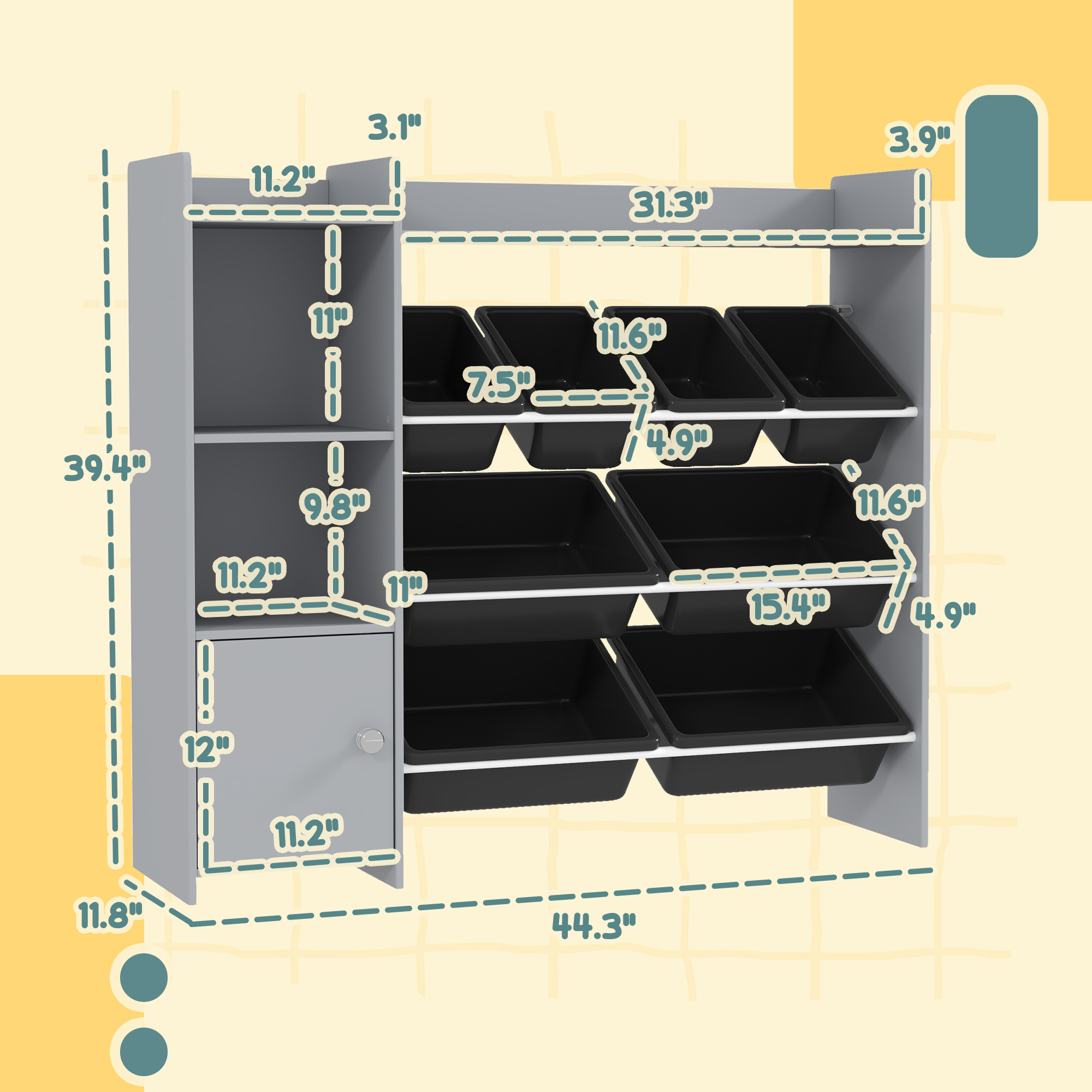 3.1"
3.9"
11.2"
31.3"
11"
11.6"
7.5"
4.9"
39.4"
9.8"
11.6"
11.2"
11"
15.4"
4.9"
12"
11.2"
11.8"
44.3"