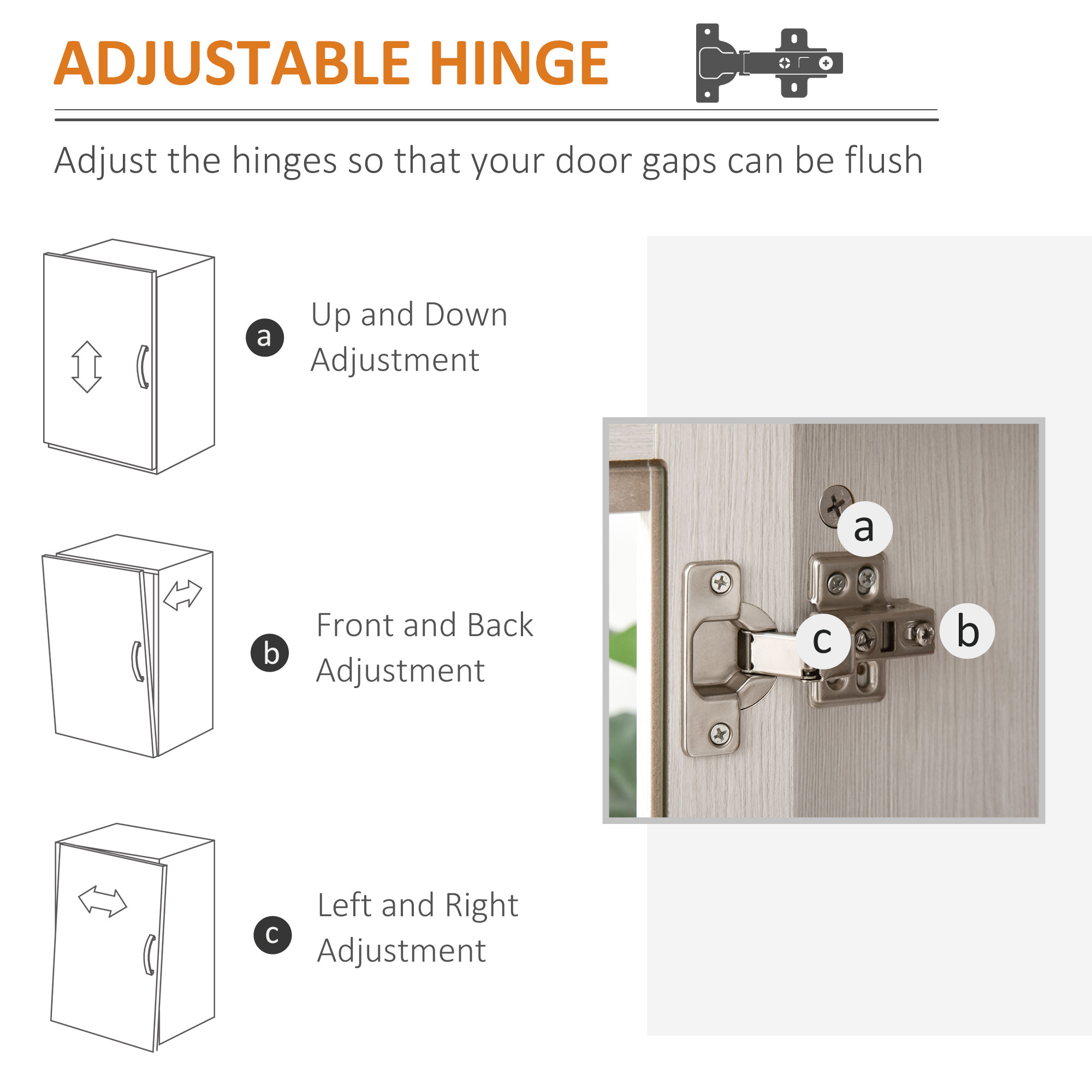 ADJUSTABLE HINGE

Adjust the hinges so that your door gaps can be flush

a Up and Down Adjustment

b Front and Back Adjustment

c Left and Right Adjustment

a

c

b