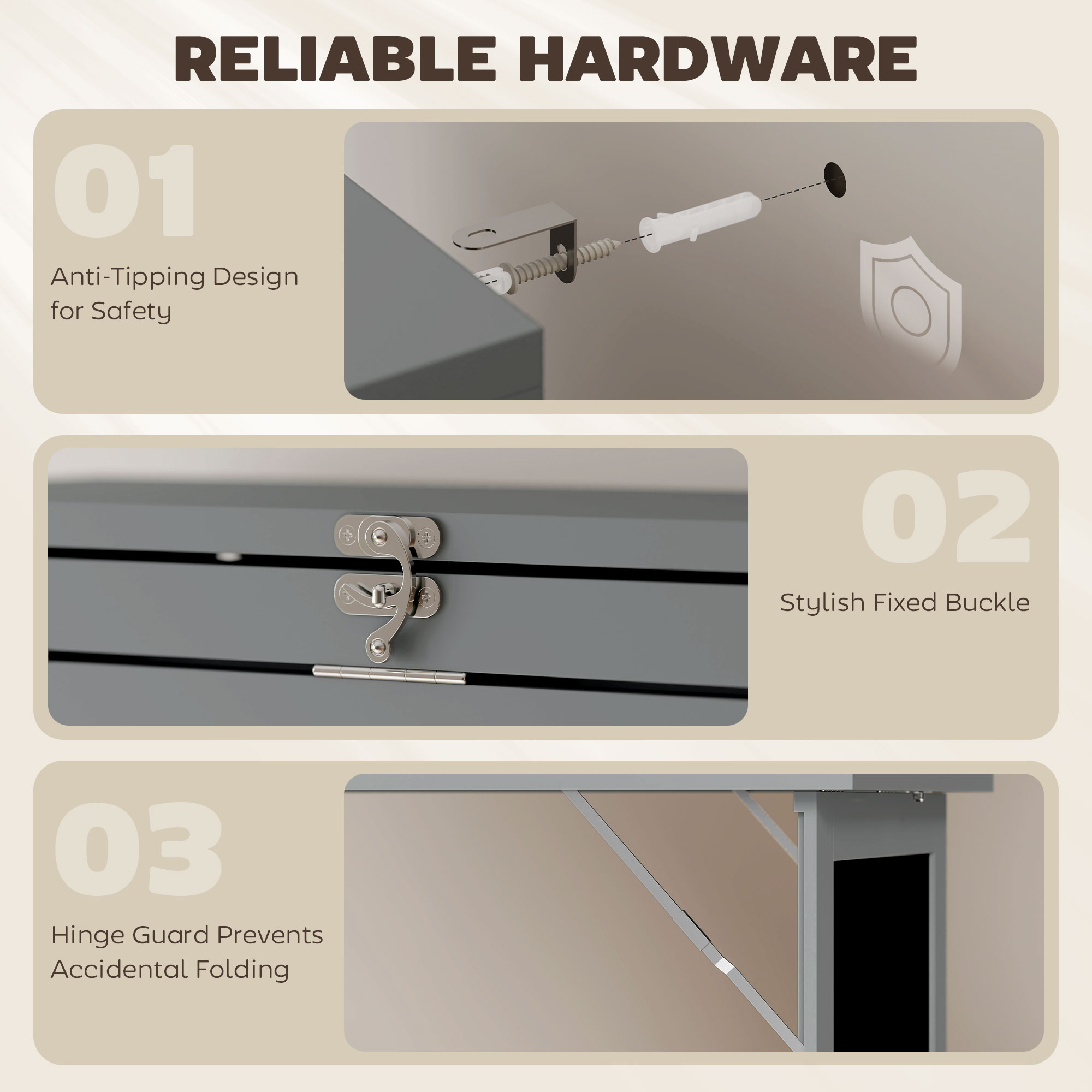 RELIABLE HARDWARE

01

Anti-Tipping Design for Safety

02

Stylish Fixed Buckle

03

Hinge Guard Prevents Accidental Folding