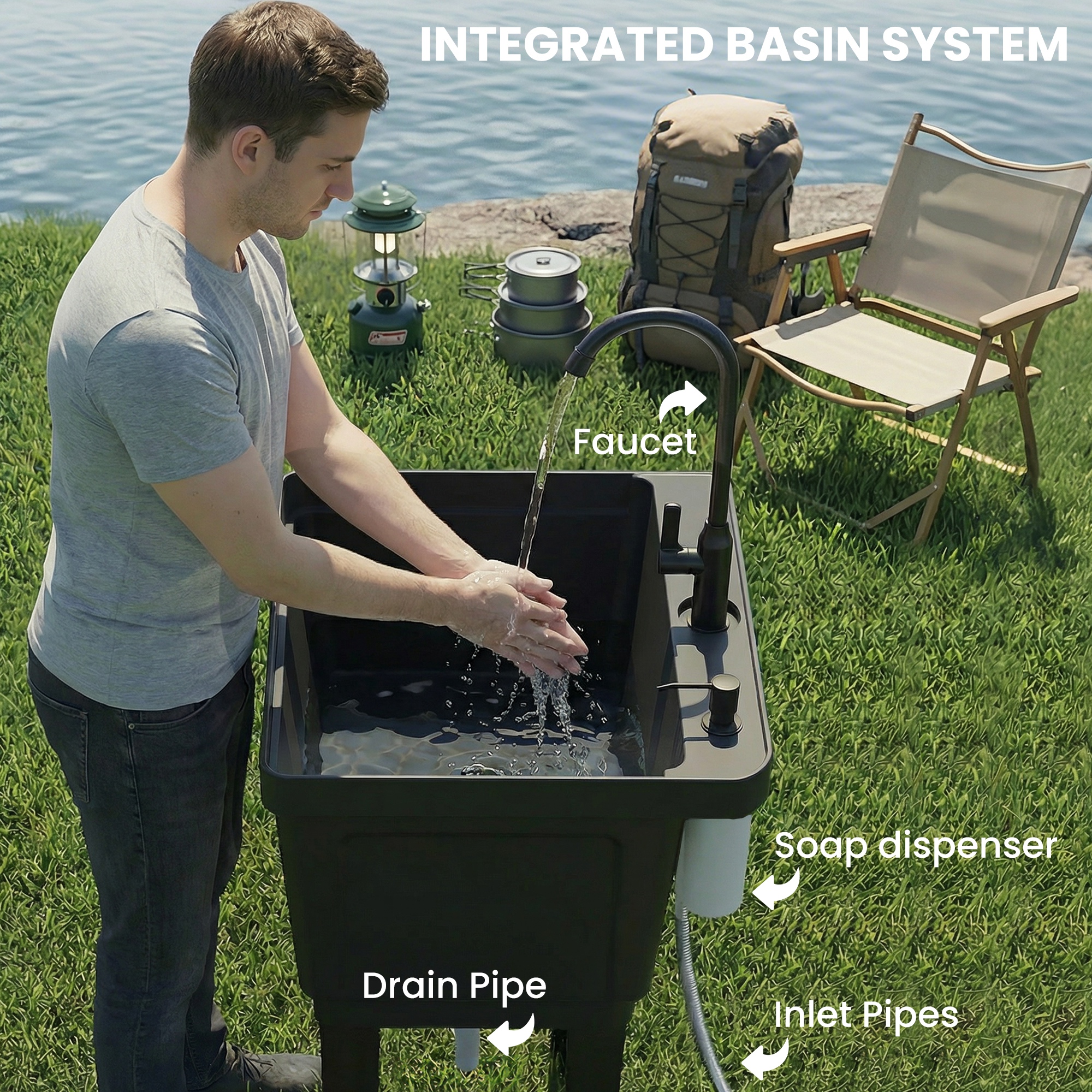 INTEGRATED BASIN SYSTEM

Faucet

Soap dispenser

Drain Pipe

Inlet Pipes