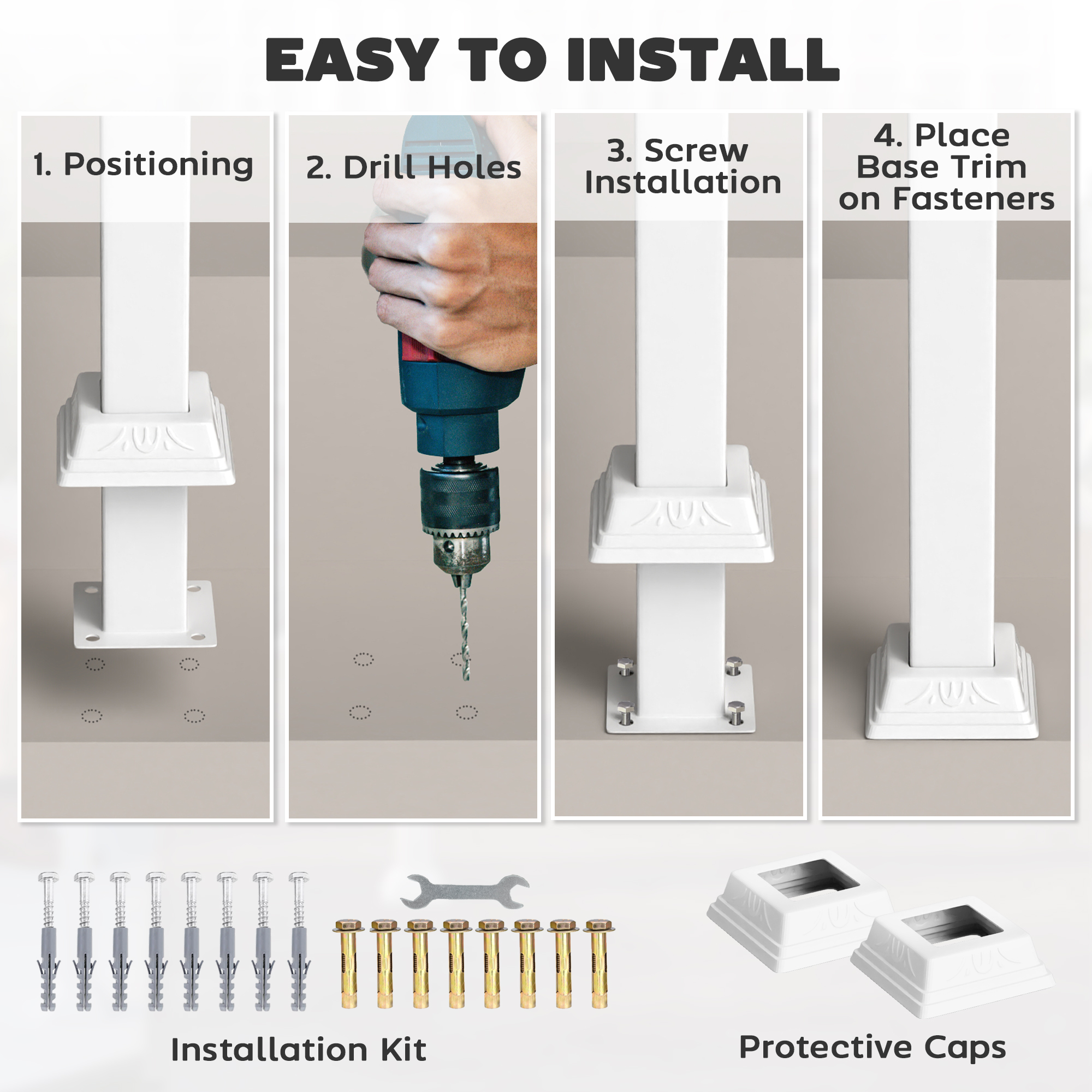 EASY TO INSTALL

1. Positioning

2. Drill Holes

3. Screw Installation

4. Place Base Trim on Fasteners

Installation Kit

Protective Caps