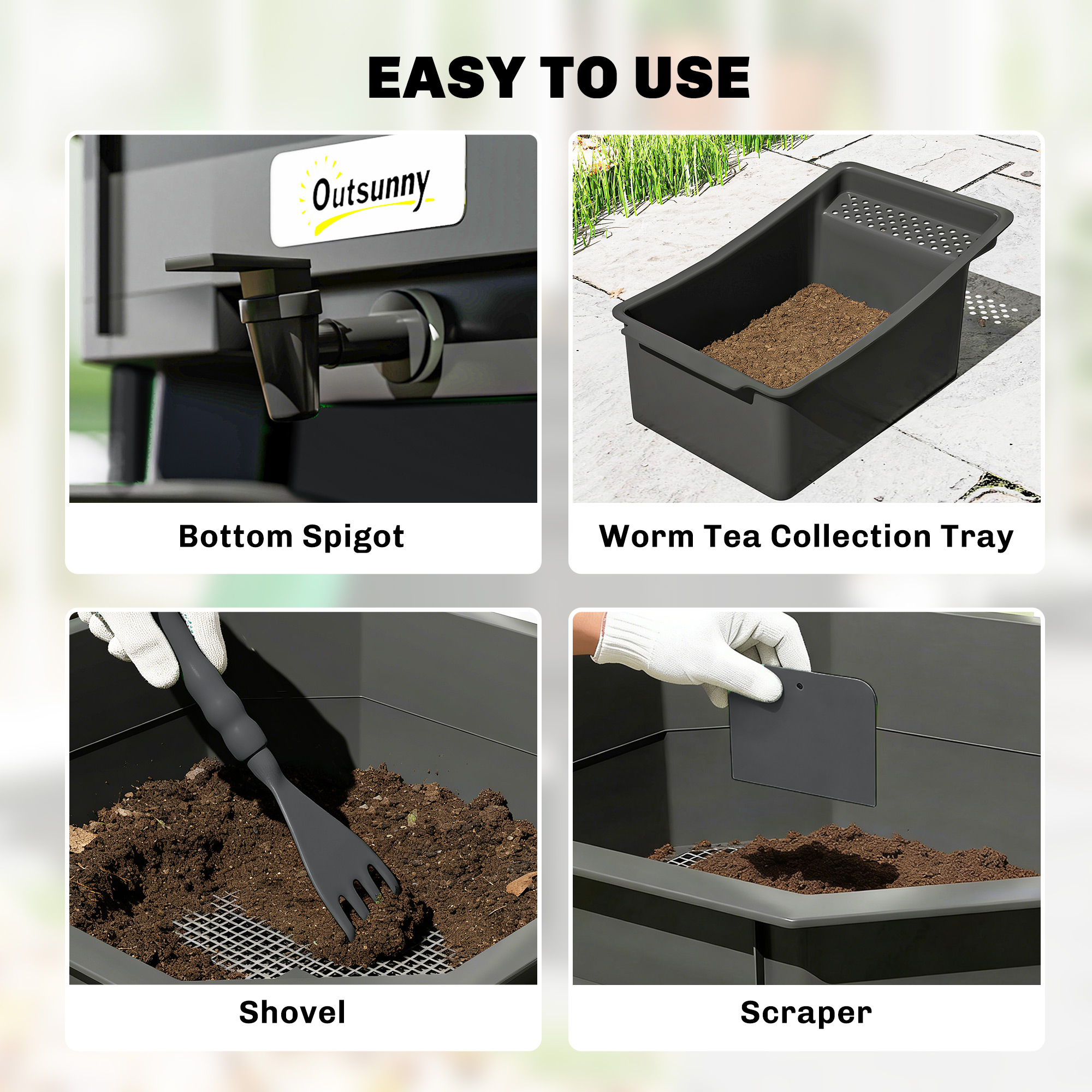 EASY TO USE

Outsunny

Bottom Spigot

Worm Tea Collection Tray

Shovel

Scraper