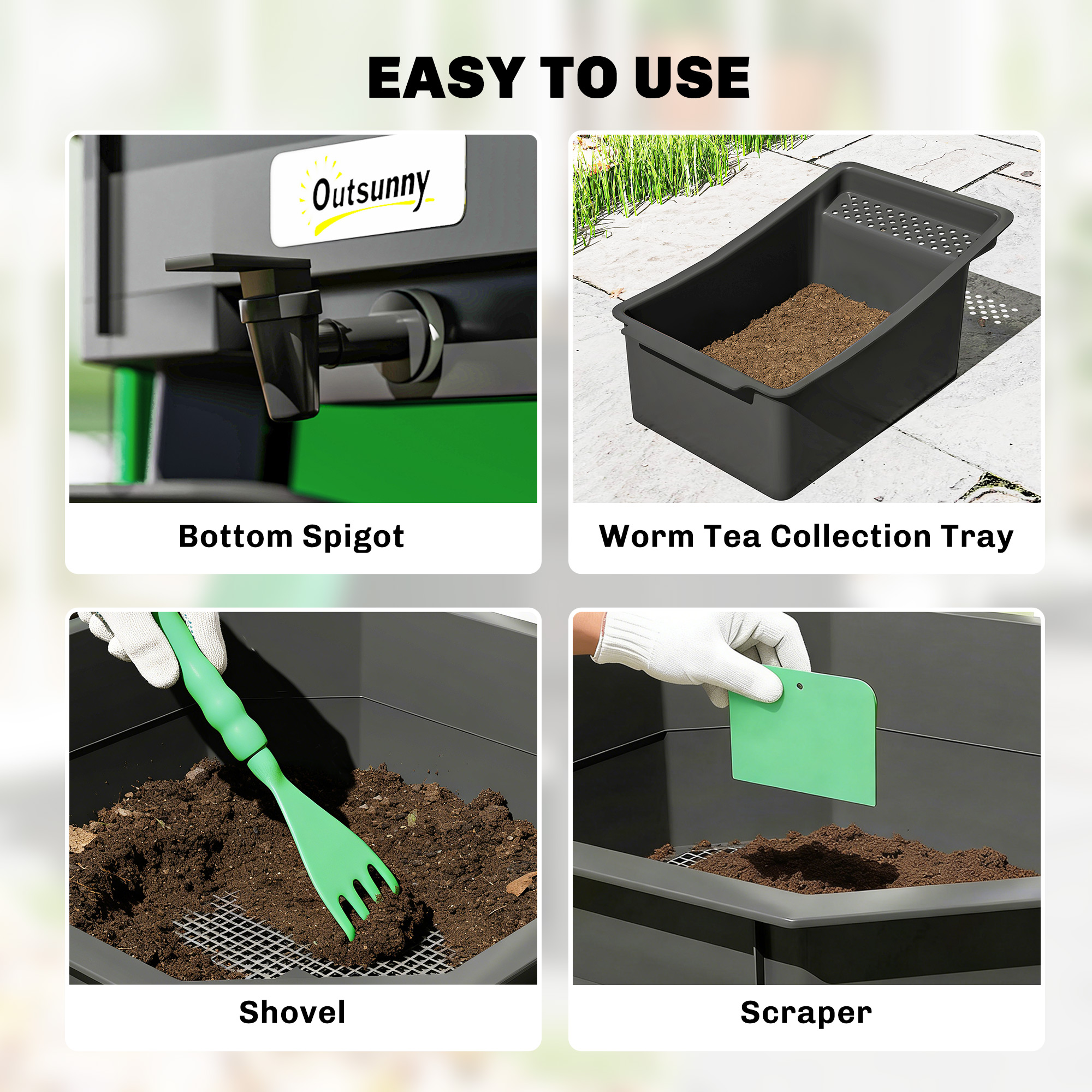 EASY TO USE

Outsunny

Bottom Spigot

Worm Tea Collection Tray

Shovel

Scraper