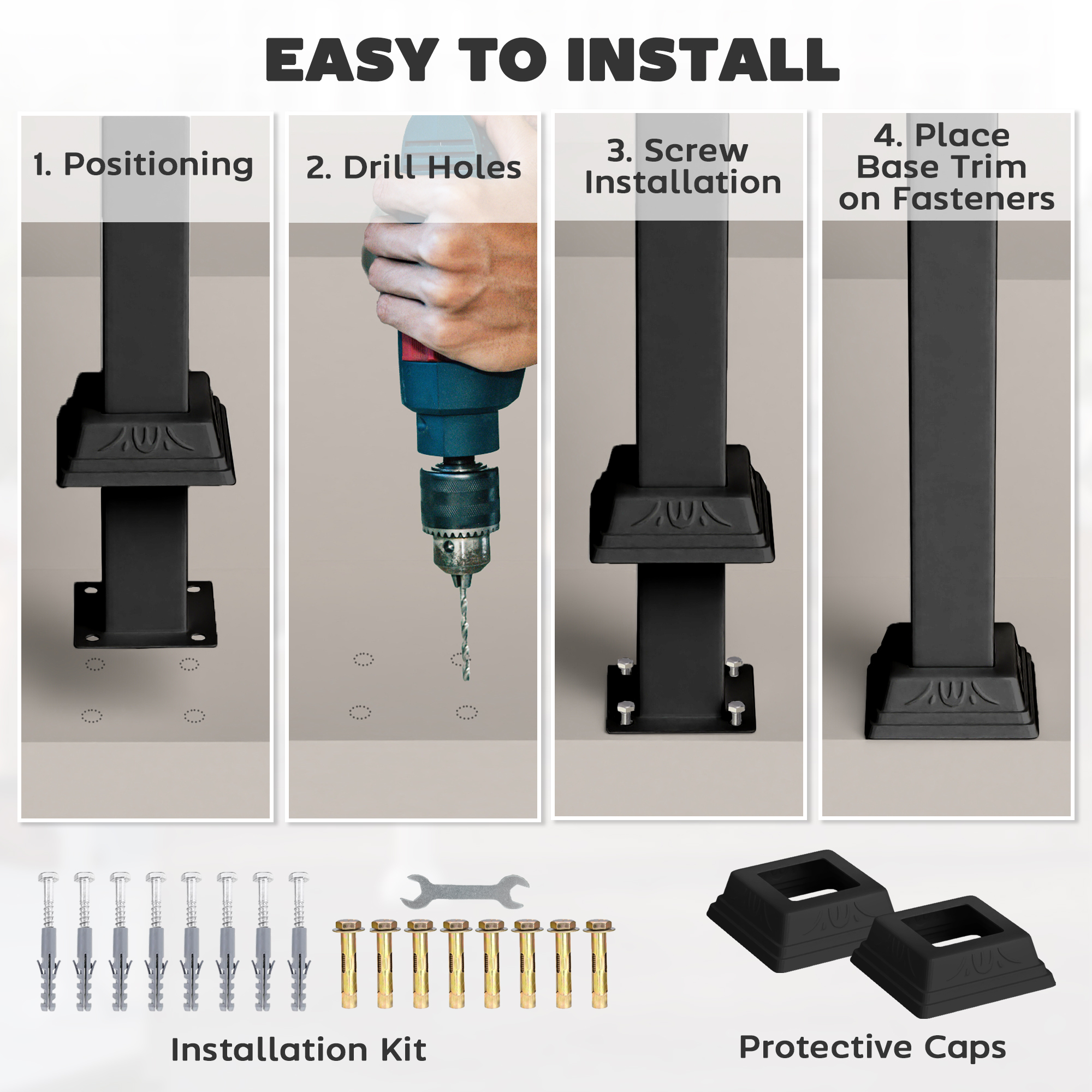 EASY TO INSTALL

1. Positioning

2. Drill Holes

3. Screw Installation

4. Place Base Trim on Fasteners

Installation Kit

Protective Caps