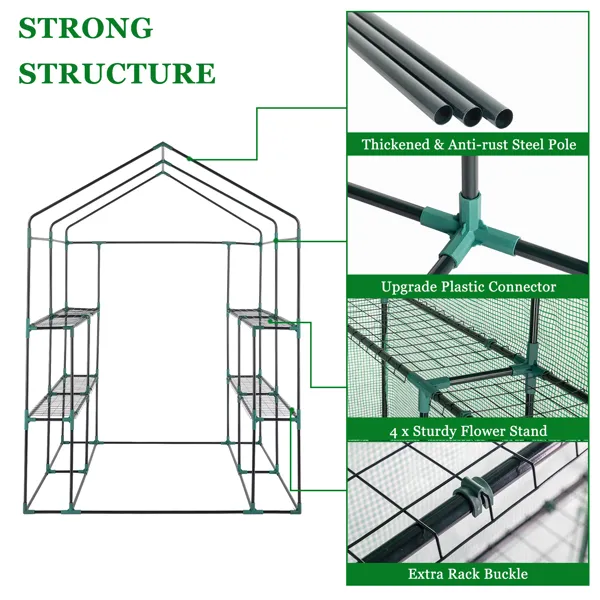 STRONG STRUCTURE

Thickened & Anti-rust Steel Pole

Upgrade Plastic Connector

4 x Sturdy Flower Stand

Extra Rack Buckle