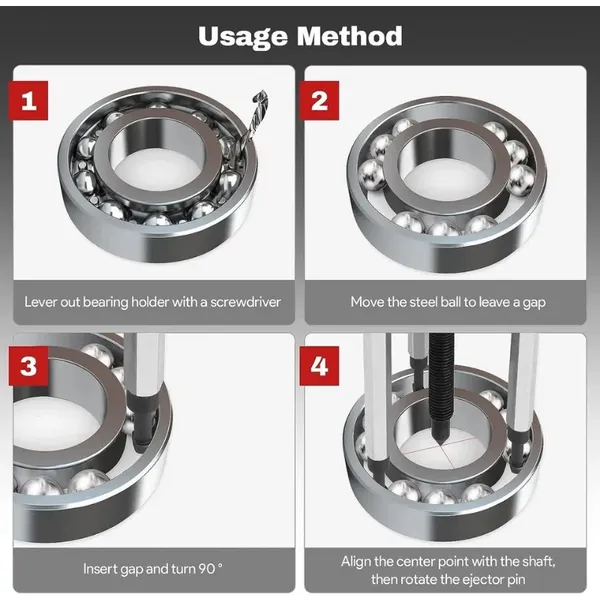 Usage Method

1

Lever out bearing holder with a screwdriver

2

Move the steel ball to leave a gap

3

Insert gap and turn 90 °

4

Align the center point with the shaft, then rotate the ejector pin