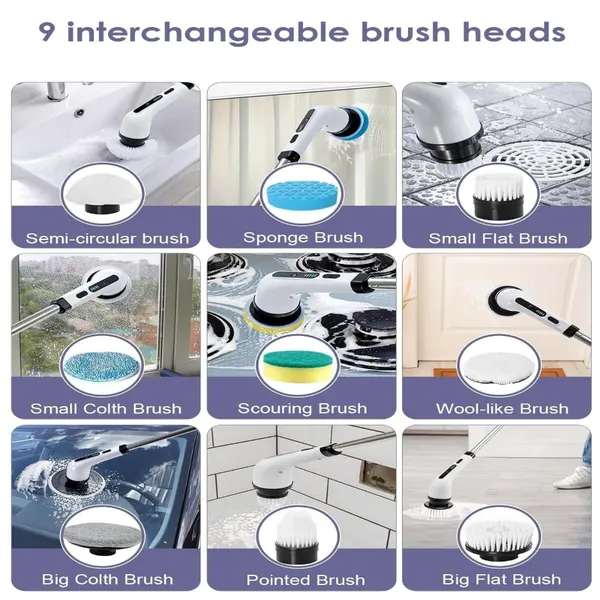 9 interchangeable brush heads

Semi-circular brush

Sponge Brush

Small Flat Brush

Small Colth Brush

Scouring Brush

Wool-like Brush

Big Colth Brush

Pointed Brush

Big Flat Brush