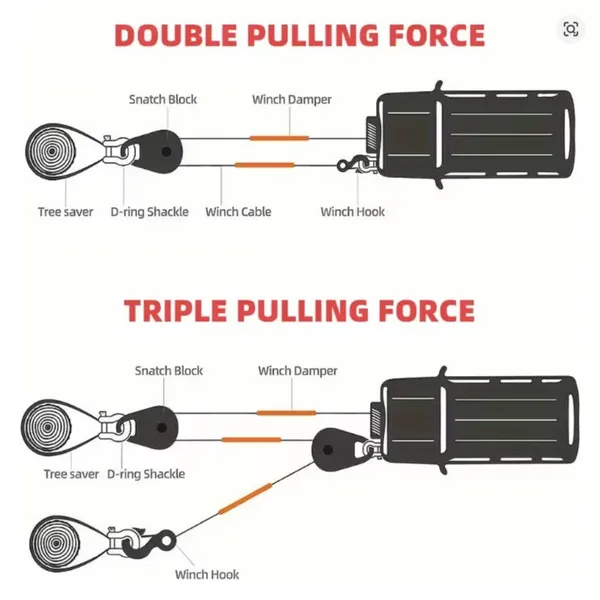 DOUBLE PULLING FORCE

Snatch Block
Winch Damper
Tree saver
D-ring Shackle
Winch Cable
Winch Hook

TRIPLE PULLING FORCE

Snatch Block
Winch Damper
Tree saver
D-ring Shackle
Winch Hook