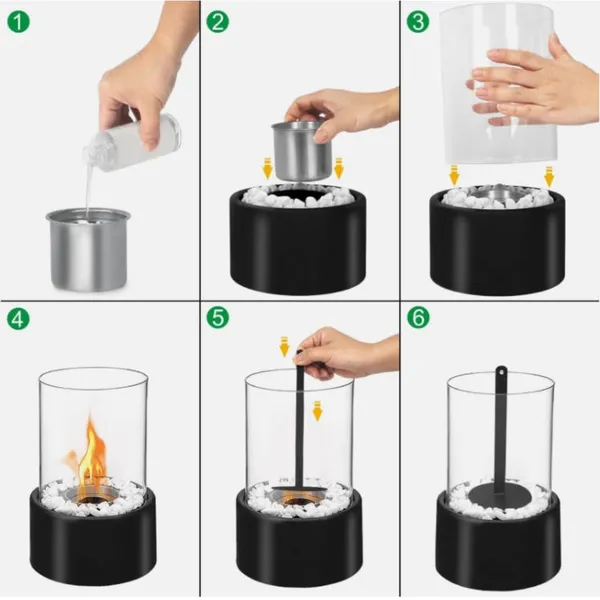 1

2

3

4

5

6