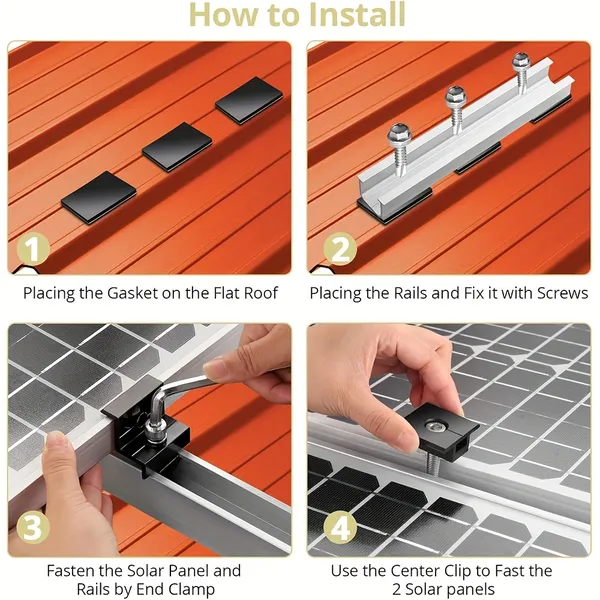 How to Install

1

Placing the Gasket on the Flat Roof

2

Placing the Rails and Fix it with Screws

3

Fasten the Solar Panel and Rails by End Clamp

4

Use the Center Clip to Fast the 2 Solar panels