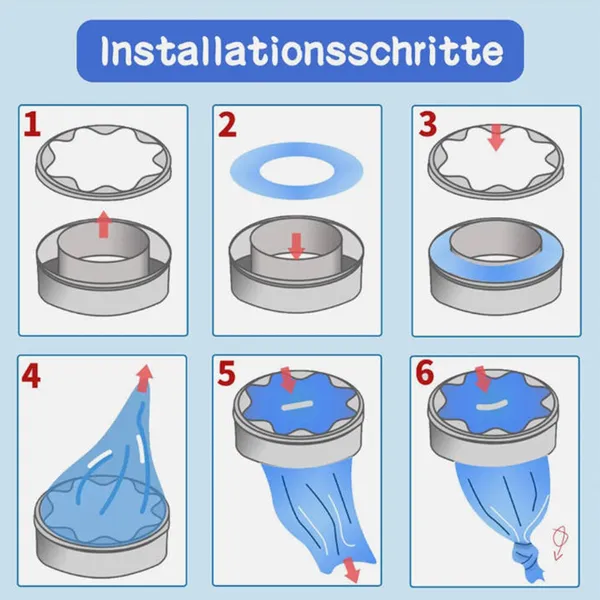 Installationsschritte

1

2

3

4

5

6