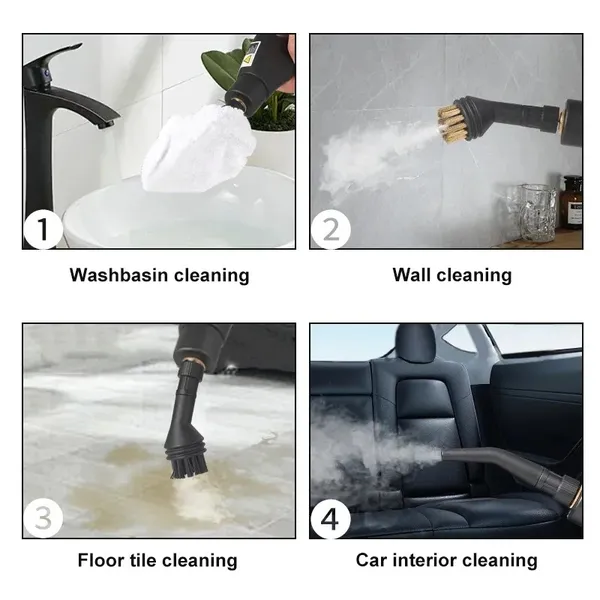 1

Washbasin cleaning

2

Wall cleaning

3

Floor tile cleaning

4

Car interior cleaning