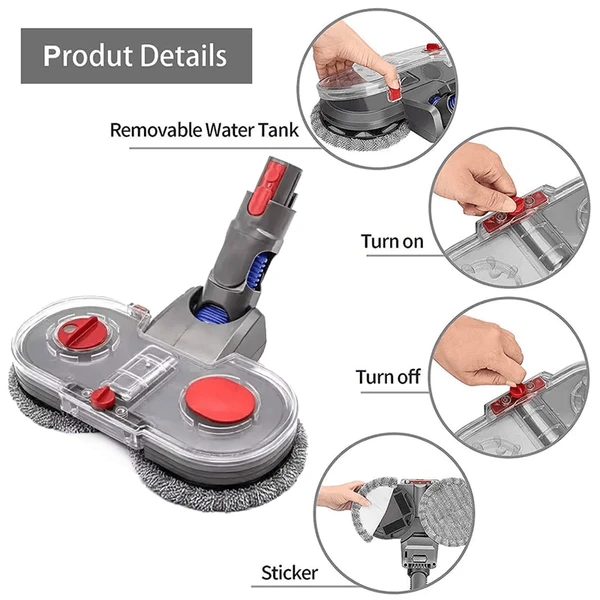 Produt Details

Removable Water Tank

Turn on

Turn off

Sticker