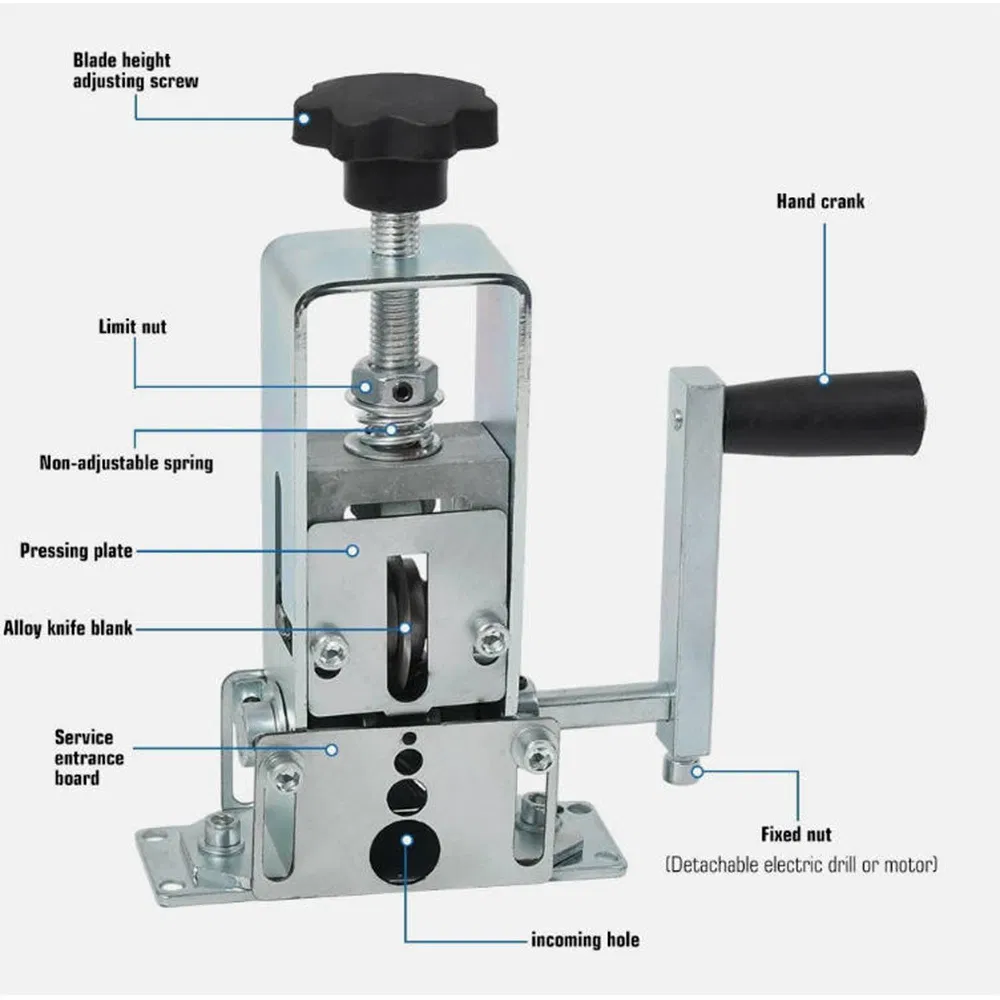 Blade height adjusting screw

Hand crank

Limit nut

Non-adjustable spring

Pressing plate

Alloy knife blank

Service entrance board

Fixed nut
(Detachable electric drill or motor)

incoming hole