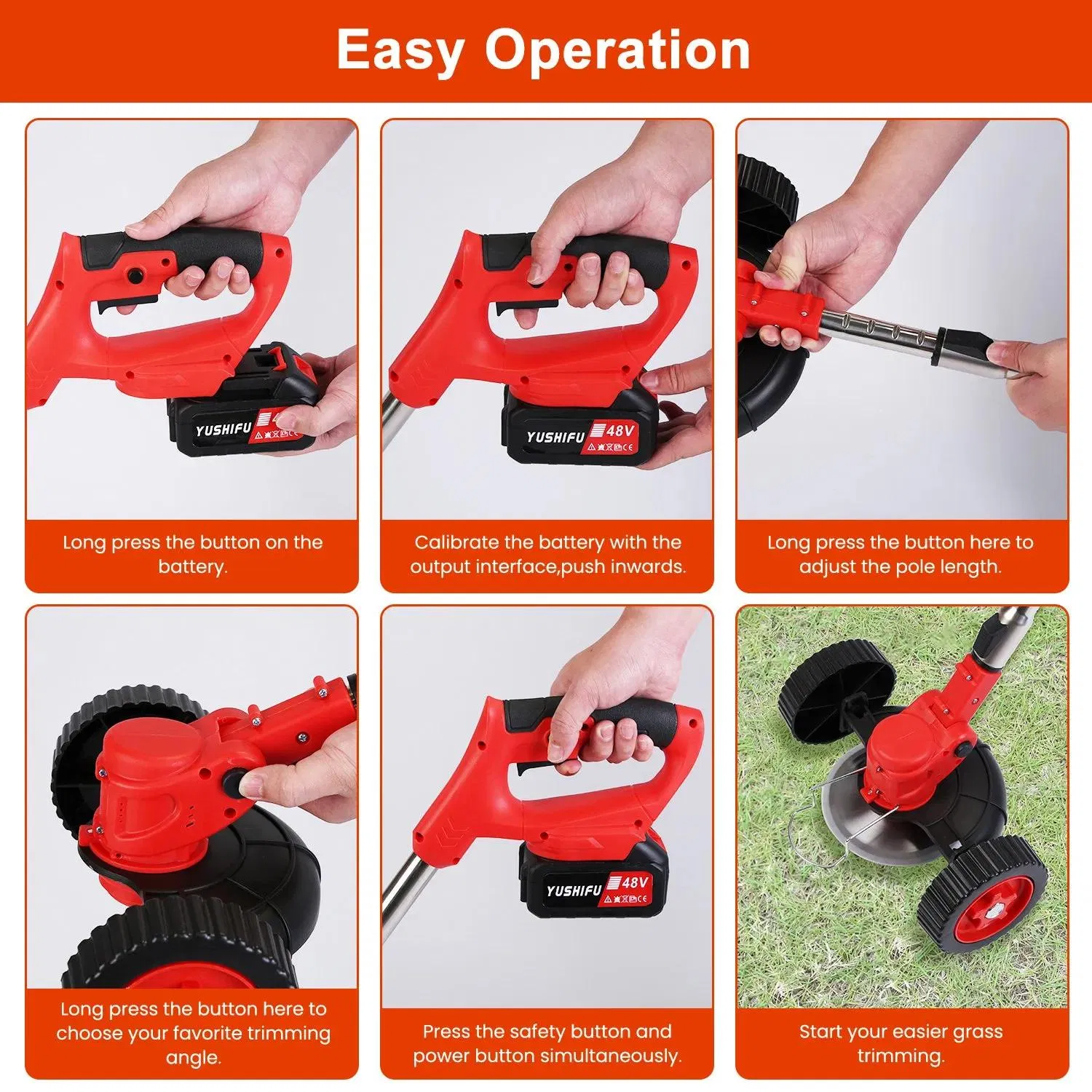 Easy Operation

YUSHIFU

Long press the button on the battery.

YUSHIFU 48V

Calibrate the battery with the output interface,push inwards.

Long press the button here to adjust the pole length.

Long press the button here to choose your favorite trimming angle.

YUSHIFU 48V

Press the safety button and power button simultaneously.

Start your easier grass trimming.