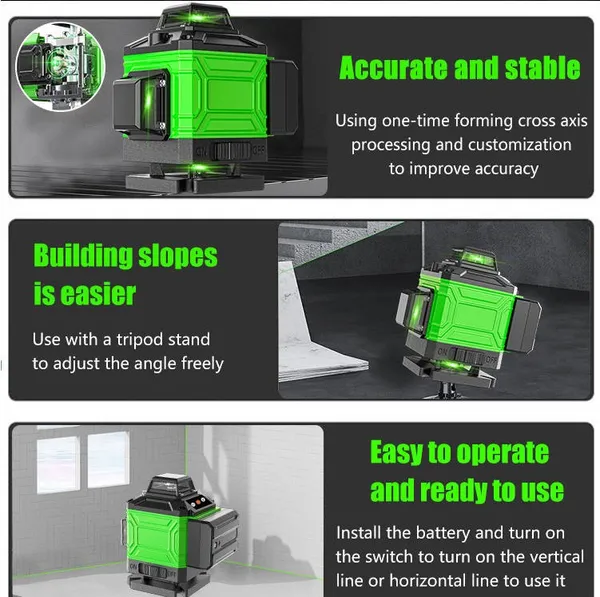 Accurate and stable

Using one-time forming cross axis processing and customization to improve accuracy

ON OFF

Building slopes is easier

Use with a tripod stand to adjust the angle freely

ON OFF

Easy to operate and ready to use

Install the battery and turn on the switch to turn on the vertical line or horizontal line to use it

ON OFF