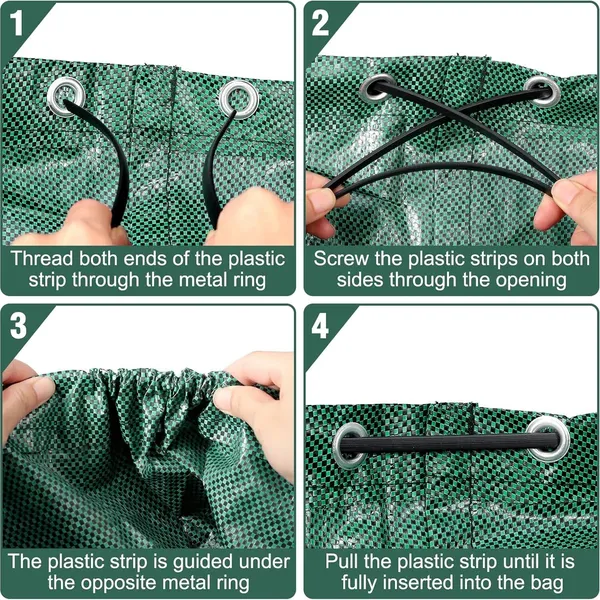 1

Thread both ends of the plastic strip through the metal ring

2

Screw the plastic strips on both sides through the opening

3

The plastic strip is guided under the opposite metal ring

4

Pull the plastic strip until it is fully inserted into the bag