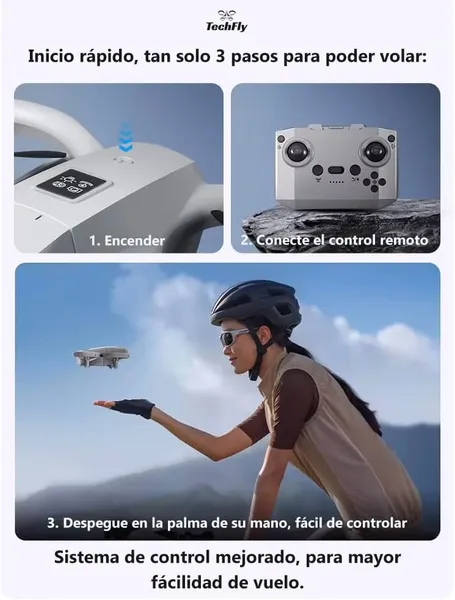 TechFly

Inicio rápido, tan solo 3 pasos para poder volar:

1. Encender

2. Conecte el control remoto

3. Despegue en la palma de su mano, fácil de controlar

Sistema de control mejorado, para mayor fácilidad de vuelo.