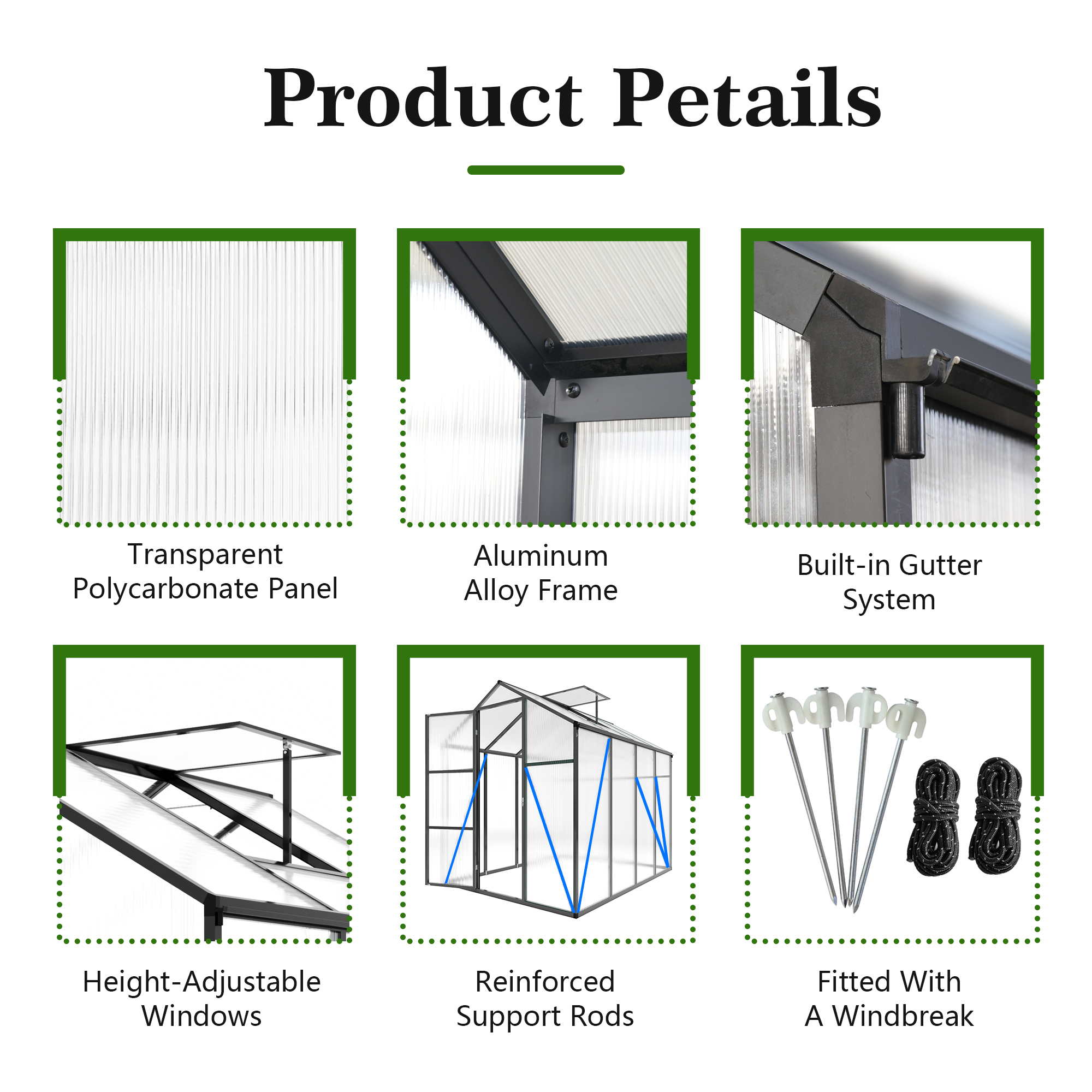 Product Petails

Transparent Polycarbonate Panel

Aluminum Alloy Frame

Built-in Gutter System

Height-Adjustable Windows

Reinforced Support Rods

Fitted With A Windbreak