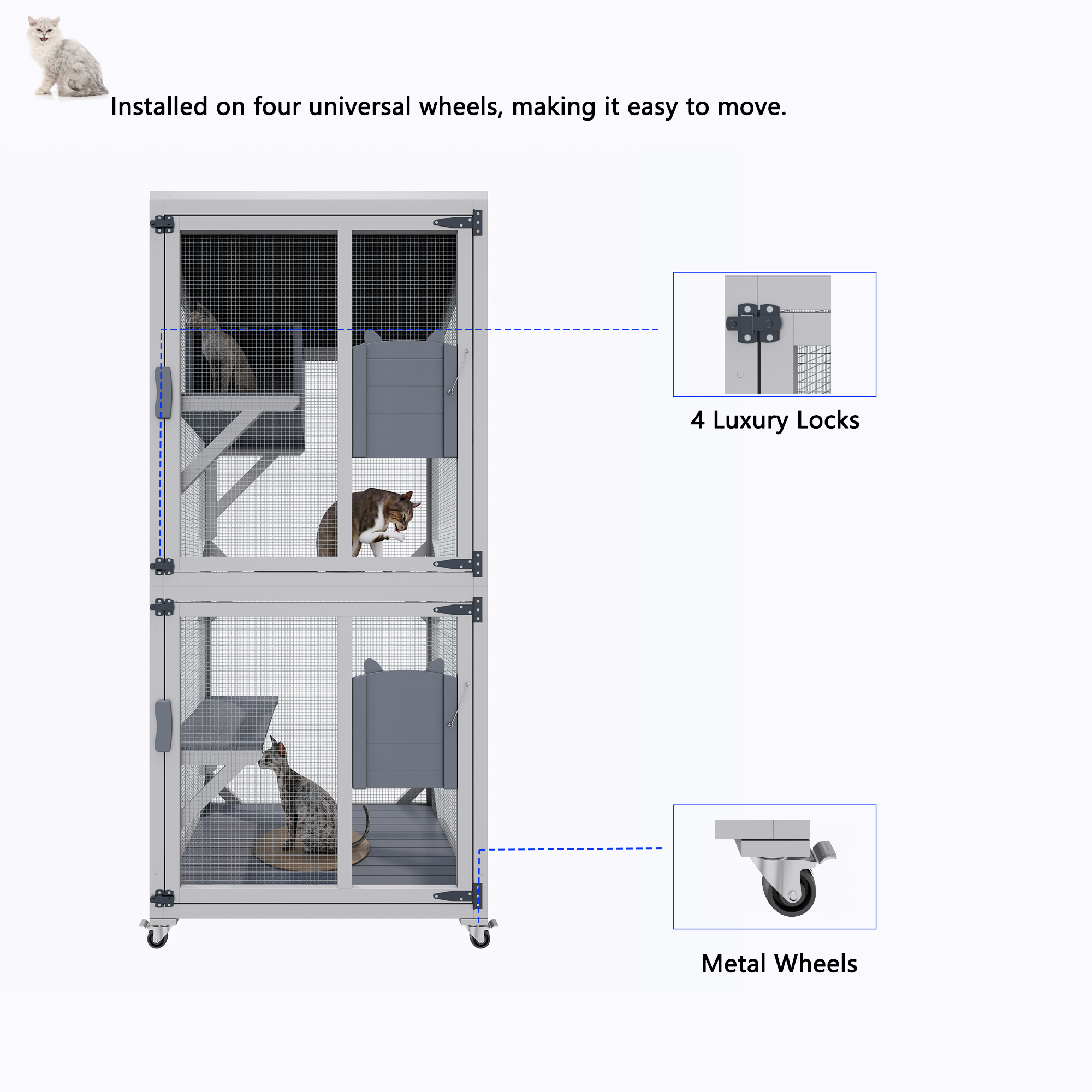 Installed on four universal wheels, making it easy to move.

4 Luxury Locks

Metal Wheels