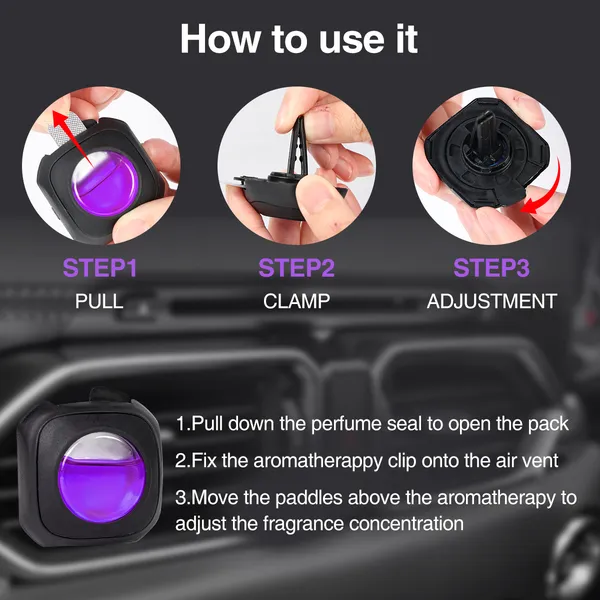 How to use it

STEP1
PULL

STEP2
CLAMP

STEP3
ADJUSTMENT

1.Pull down the perfume seal to open the pack

2.Fix the aromatherappy clip onto the air vent

3.Move the paddles above the aromatherapy to adjust the fragrance concentration