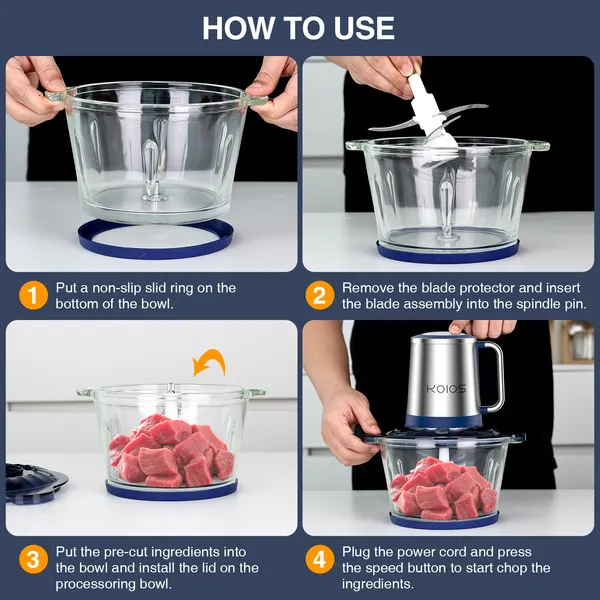 HOW TO USE

1 Put a non-slip slid ring on the bottom of the bowl.

2 Remove the blade protector and insert the blade assembly into the spindle pin.

KOIOS

3 Put the pre-cut ingredients into the bowl and install the lid on the processoring bowl.

4 Plug the power cord and press the speed button to start chop the ingredients.