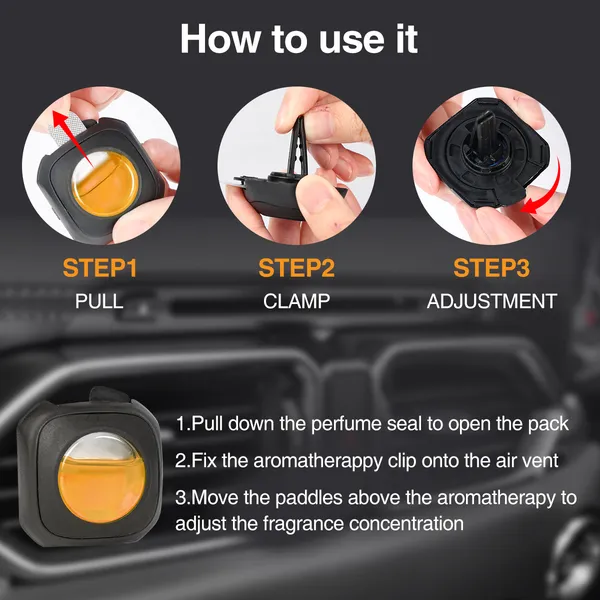 How to use it

STEP1
PULL

STEP2
CLAMP

STEP3
ADJUSTMENT

1.Pull down the perfume seal to open the pack

2.Fix the aromatherappy clip onto the air vent

3.Move the paddles above the aromatherapy to adjust the fragrance concentration