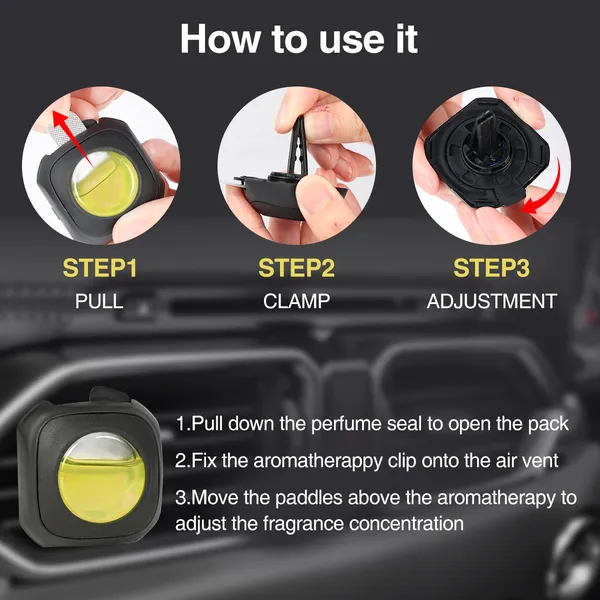 How to use it

STEP1
PULL

STEP2
CLAMP

STEP3
ADJUSTMENT

1.Pull down the perfume seal to open the pack

2.Fix the aromatherappy clip onto the air vent

3.Move the paddles above the aromatherapy to adjust the fragrance concentration