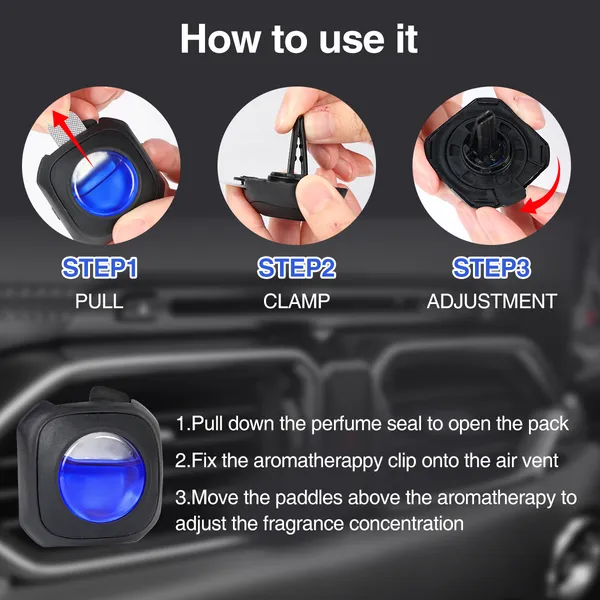 How to use it

STEP1
PULL

STEP2
CLAMP

STEP3
ADJUSTMENT

1.Pull down the perfume seal to open the pack

2.Fix the aromatherappy clip onto the air vent

3.Move the paddles above the aromatherapy to adjust the fragrance concentration