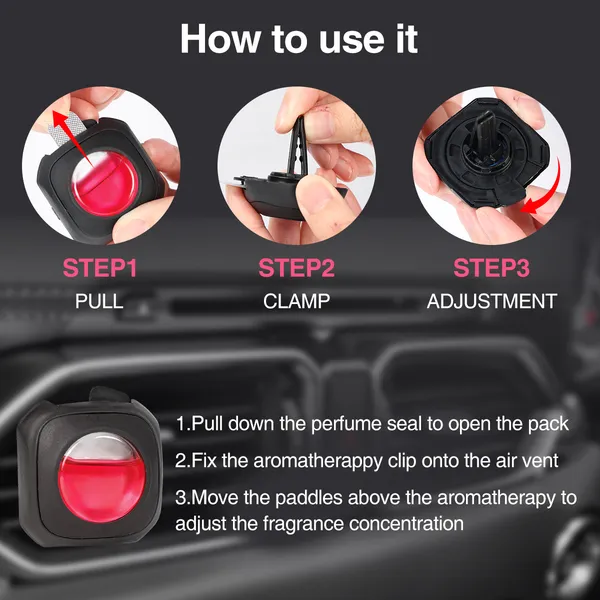 How to use it

STEP1
PULL

STEP2
CLAMP

STEP3
ADJUSTMENT

1.Pull down the perfume seal to open the pack

2.Fix the aromatherappy clip onto the air vent

3.Move the paddles above the aromatherapy to adjust the fragrance concentration