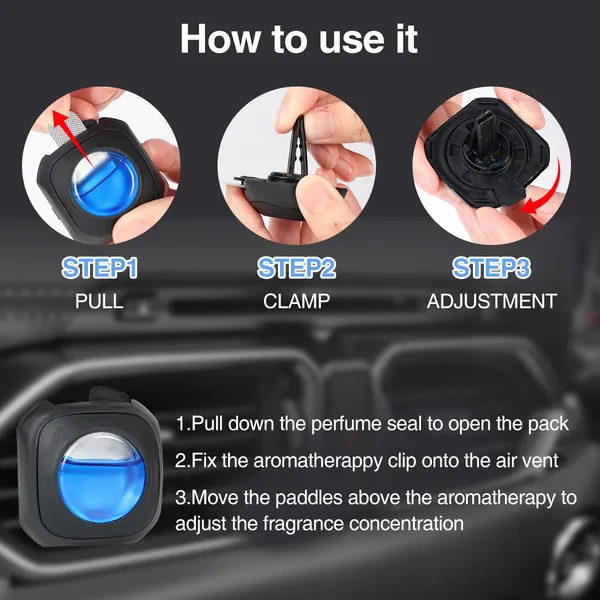 How to use it

STEP1
PULL

STEP2
CLAMP

STEP3
ADJUSTMENT

1.Pull down the perfume seal to open the pack

2.Fix the aromatherappy clip onto the air vent

3.Move the paddles above the aromatherapy to adjust the fragrance concentration