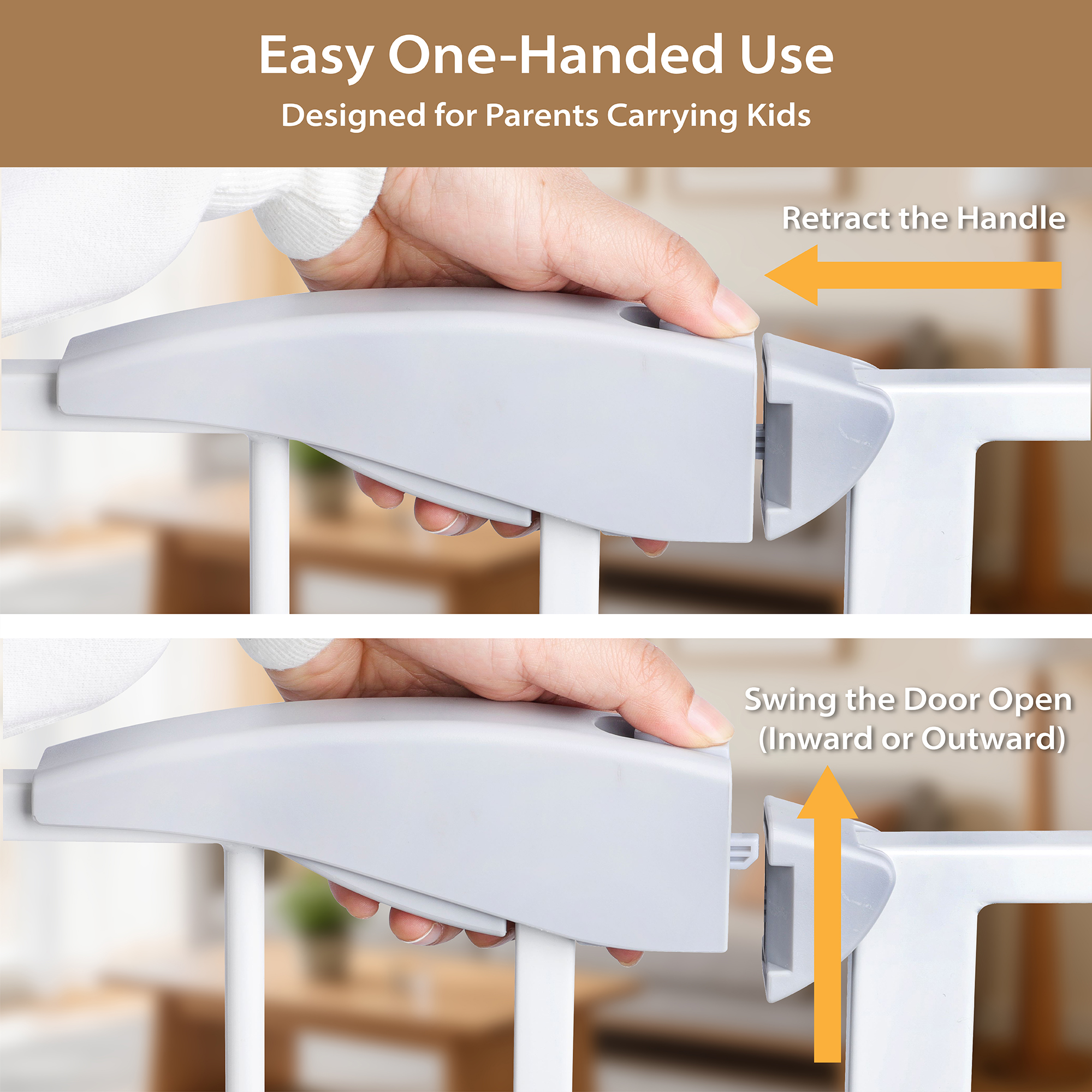 Easy One-Handed Use
Designed for Parents Carrying Kids

Retract the Handle

Swing the Door Open
(Inward or Outward)