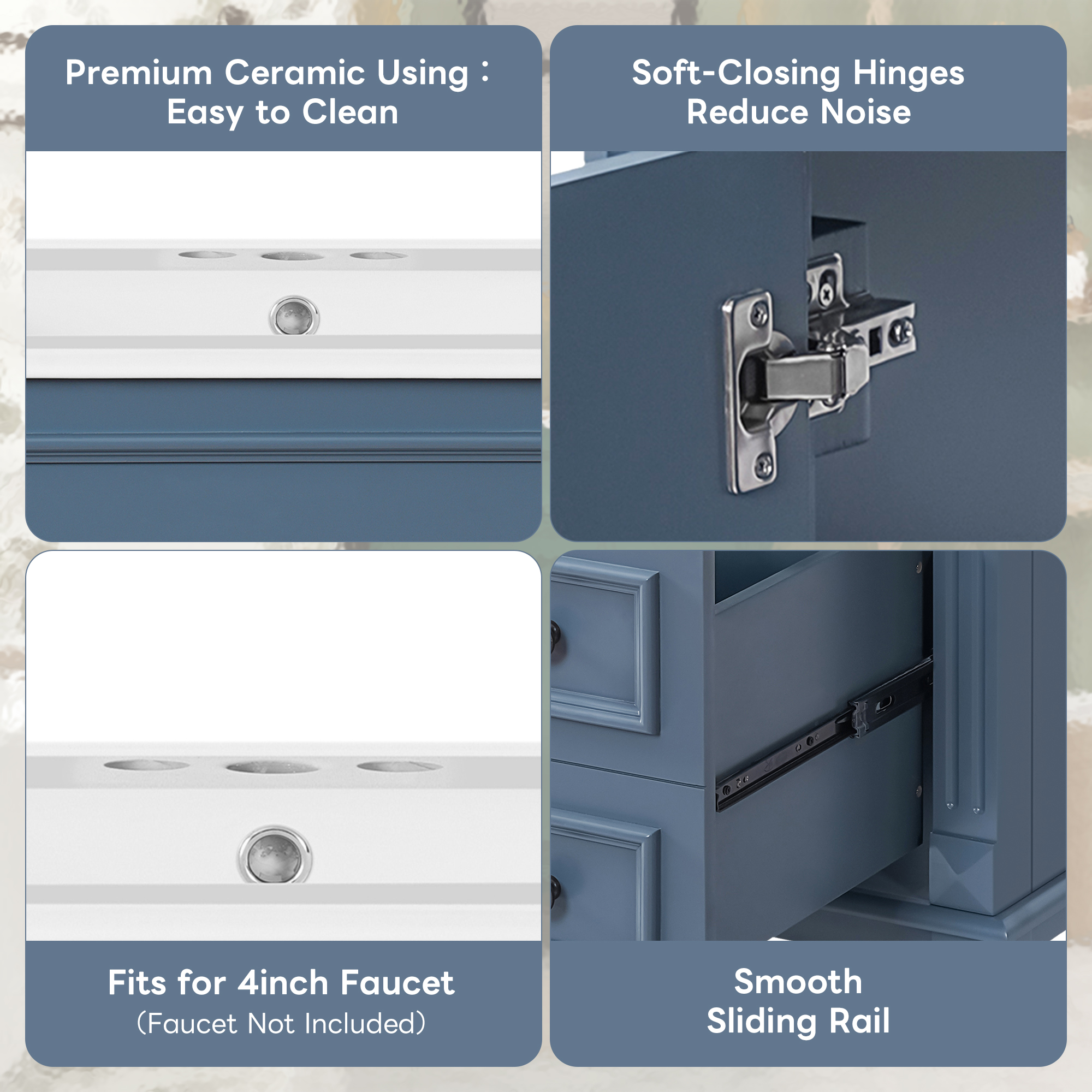 Premium Ceramic Using : Easy to Clean

Soft-Closing Hinges Reduce Noise

Fits for 4inch Faucet
(Faucet Not Included)

Smooth Sliding Rail