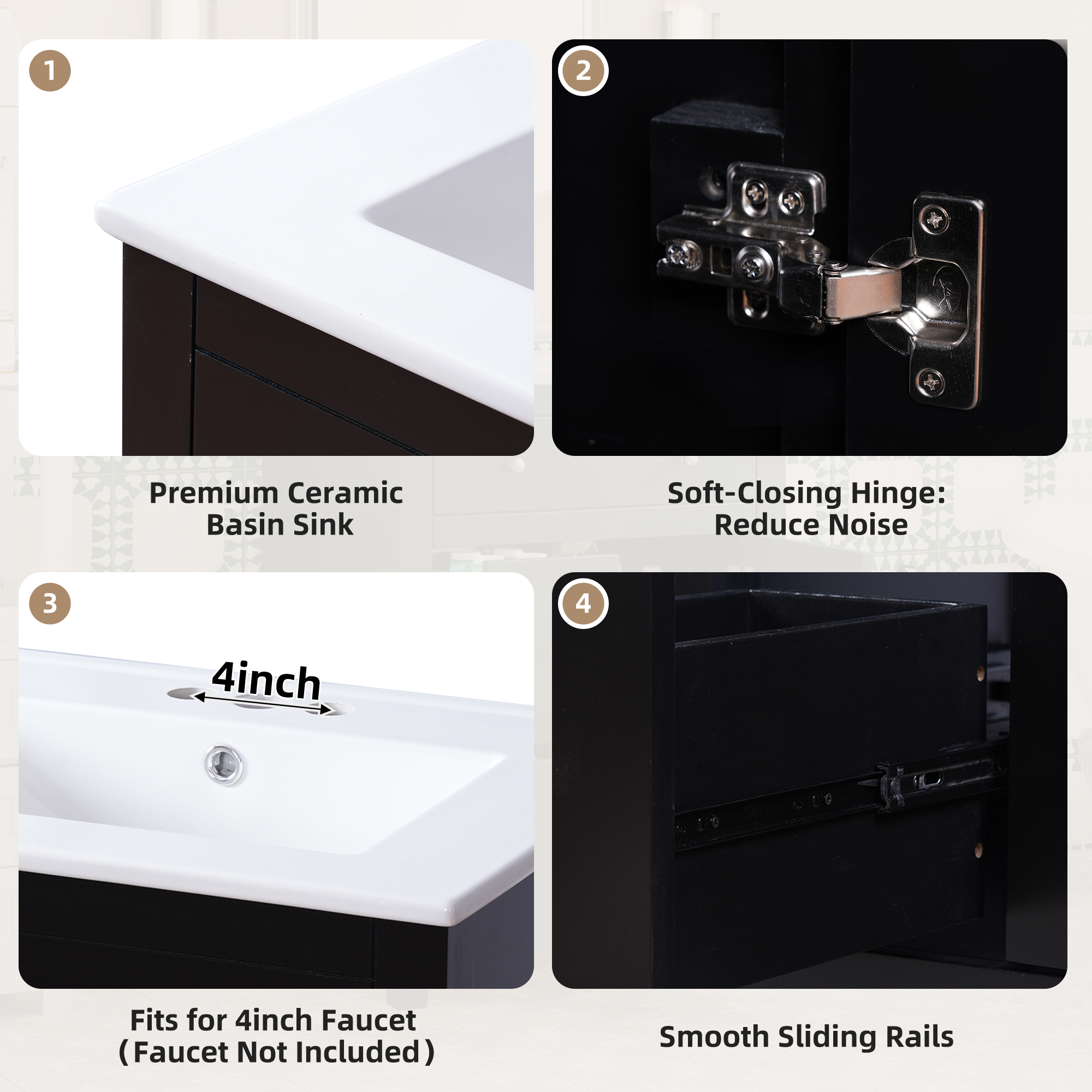 1

Premium Ceramic Basin Sink

2

Soft-Closing Hinge: Reduce Noise

3

4inch

Fits for 4inch Faucet (Faucet Not Included)

4

Smooth Sliding Rails